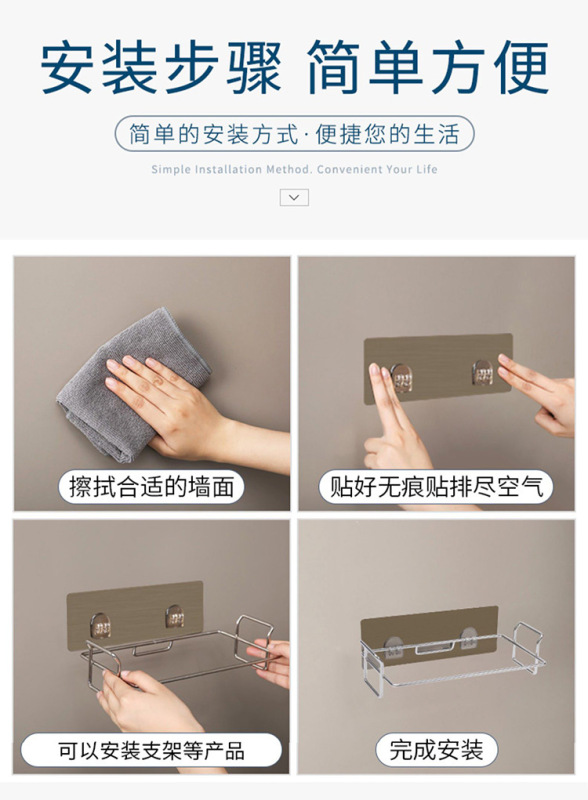 安装步骤 简单方便

简单的安装方式·便捷您的生活

Simple Installation Method. Convenient Your Life

擦拭合适的墙面

贴好无痕贴排尽空气

可以安装支架等产品

完成安装