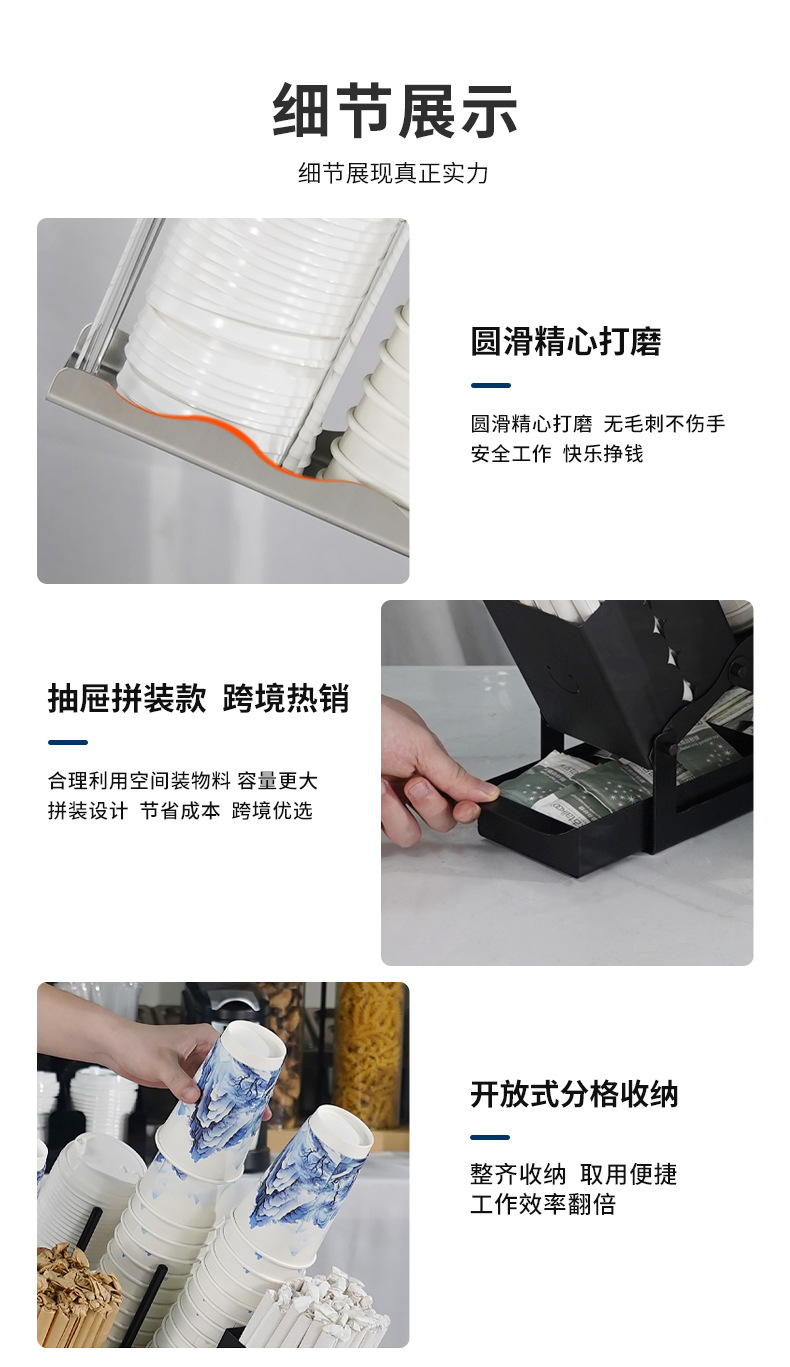 细节展示

细节展现真正实力

圆滑精心打磨

圆滑精心打磨 无毛刺不伤手
安全工作 快乐挣钱

抽屉拼装款 跨境热销

合理利用空间装物料 容量更大
拼装设计 节省成本 跨境优选

开放式分格收纳

整齐收纳 取用便捷
工作效率翻倍