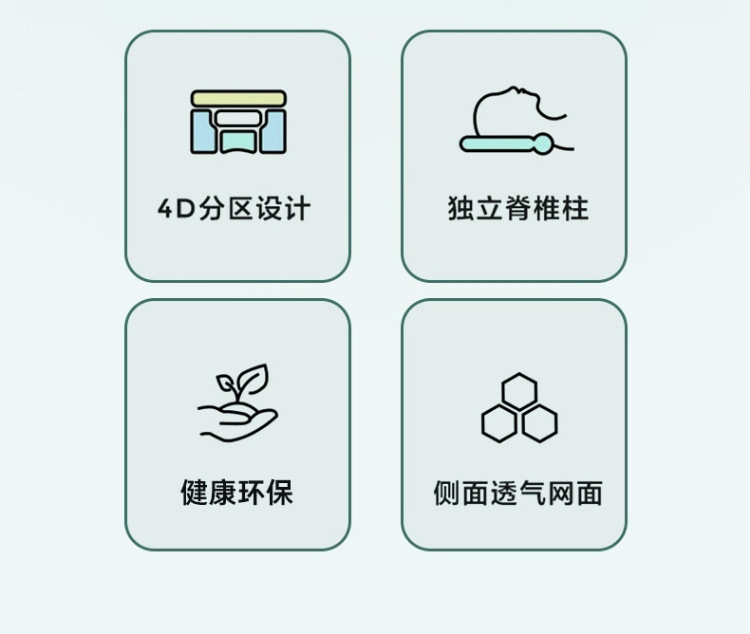 4D分区设计

独立脊椎柱

健康环保

侧面透气网面