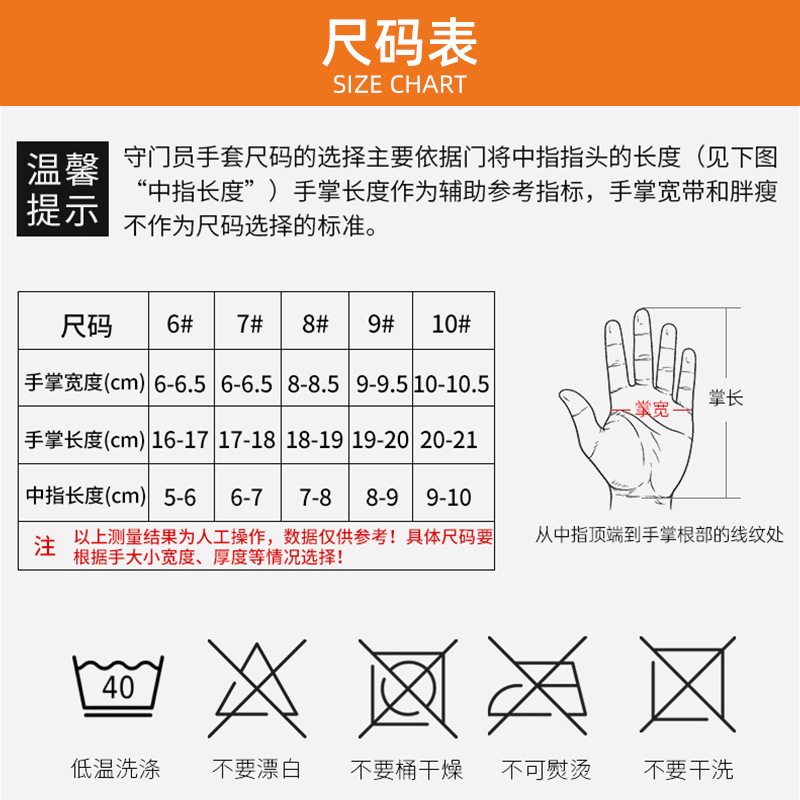 尺码表
SIZE CHART

温馨提示

守门员手套尺码的选择主要依据门将中指指头的长度（见下图“中指长度”）手掌长度作为辅助参考指标，手掌宽带和胖瘦不作为尺码选择的标准。

| 尺码 | 6# | 7# | 8# | 9# | 10# |
|---|---|---|---|---|---|
| 手掌宽度(cm) | 6-6.5 | 6-6.5 | 8-8.5 | 9-9.5 | 10-10.5 |
| 手掌长度(cm) | 16-17 | 17-18 | 18-19 | 19-20 | 20-21 |
| 中指长度(cm) | 5-6 | 6-7 | 7-8 | 8-9 | 9-10 |

注 以上测量结果为人工操作，数据仅供参考！具体尺码要根据手大小宽度、厚度等情况选择！

掌宽
掌长
从中指顶端到手掌根部的线纹处

40
低温洗涤
不要漂白
不要桶干燥
不可熨烫
不要干洗