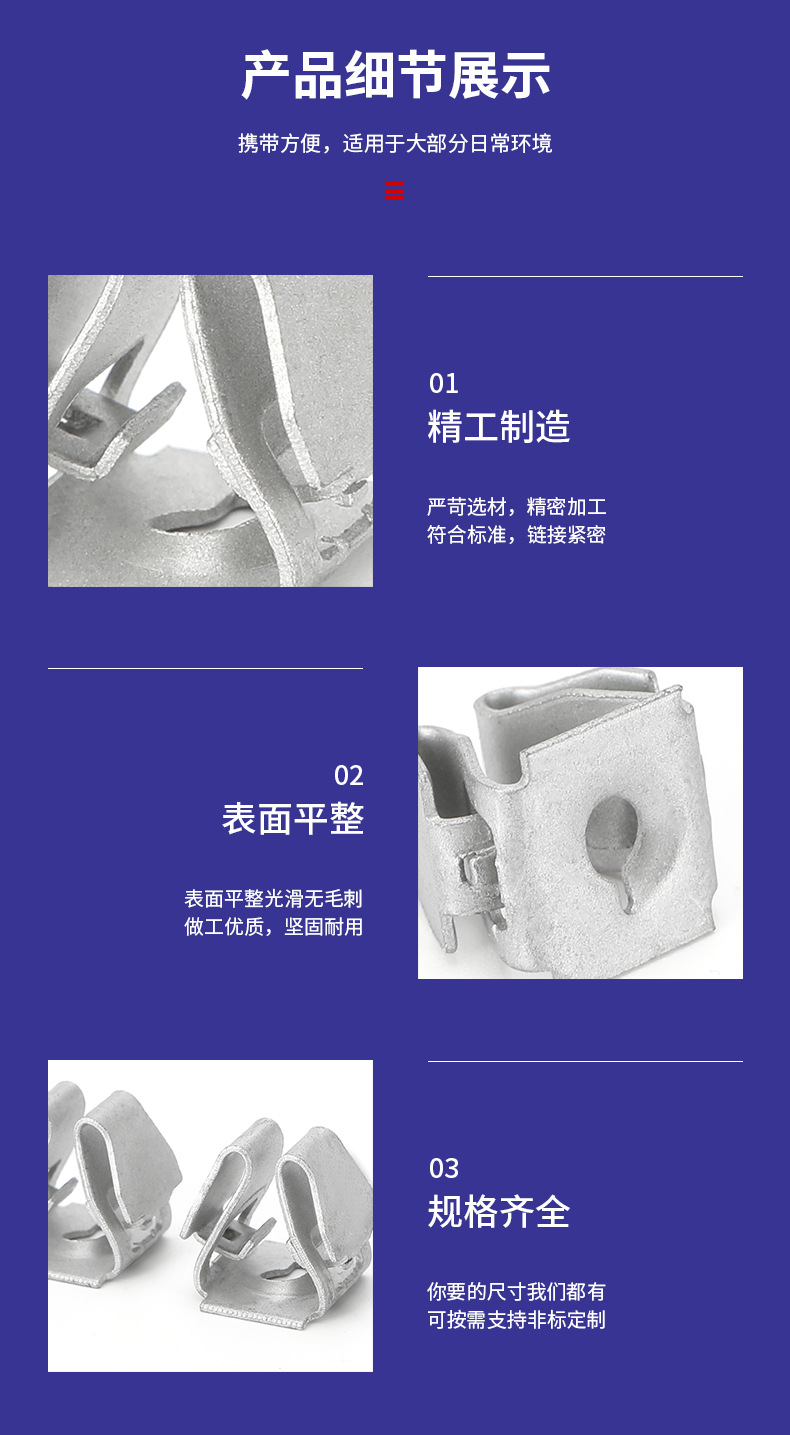 产品细节展示

携带方便，适用于大部分日常环境

01
精工制造

严苛选材，精密加工
符合标准，链接紧密

02
表面平整

表面平整光滑无毛刺
做工优质，坚固耐用

03
规格齐全

你要的尺寸我们都有
可按需支持非标定制