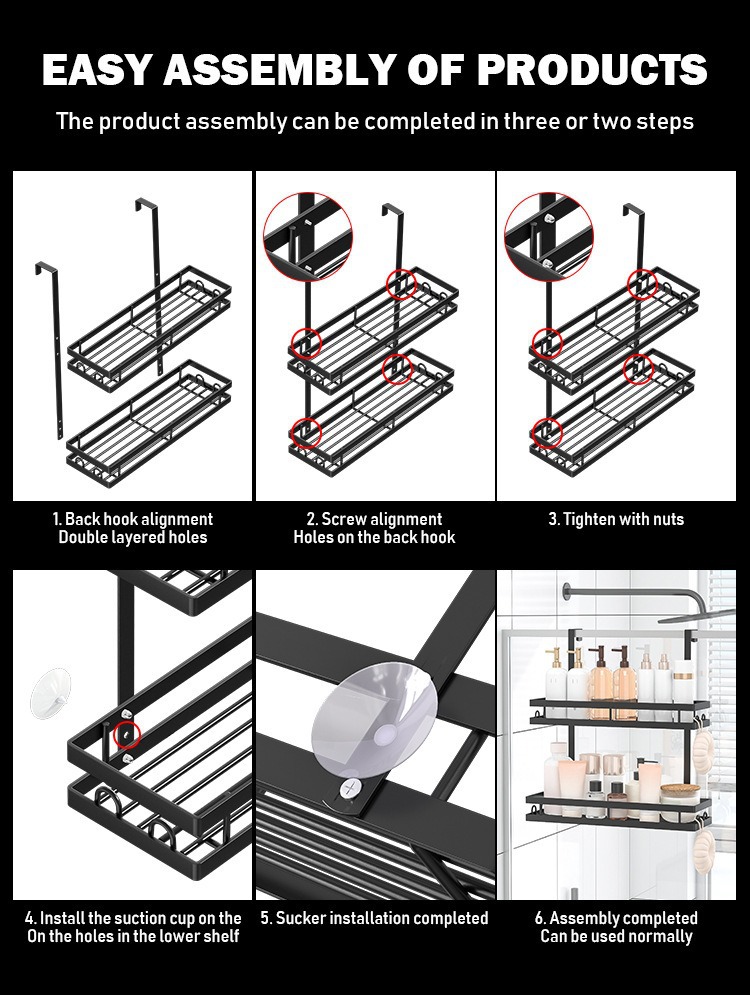 EASY ASSEMBLY OF PRODUCTS

The product assembly can be completed in three or two steps

1. Back hook alignment
Double layered holes

2. Screw alignment
Holes on the back hook

3. Tighten with nuts

4. Install the suction cup on the
On the holes in the lower shelf

5. Sucker installation completed

6. Assembly completed
Can be used normally