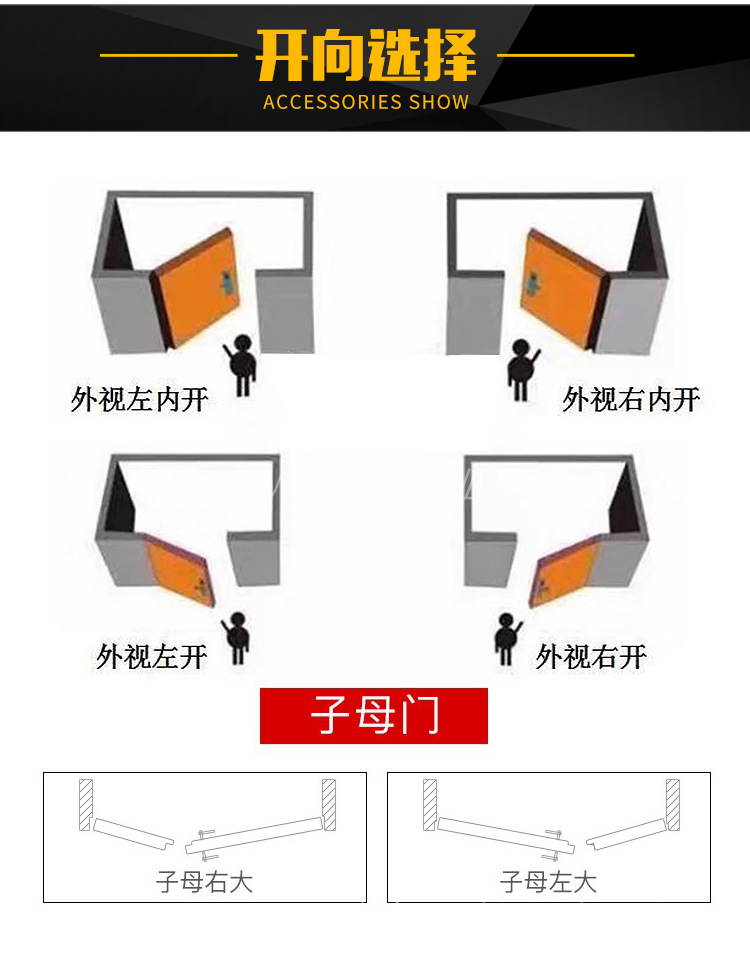 开向选择
ACCESSORIES SHOW

外视左内开

外视右内开

外视左开

外视右开

子母门

子母右大

子母左大