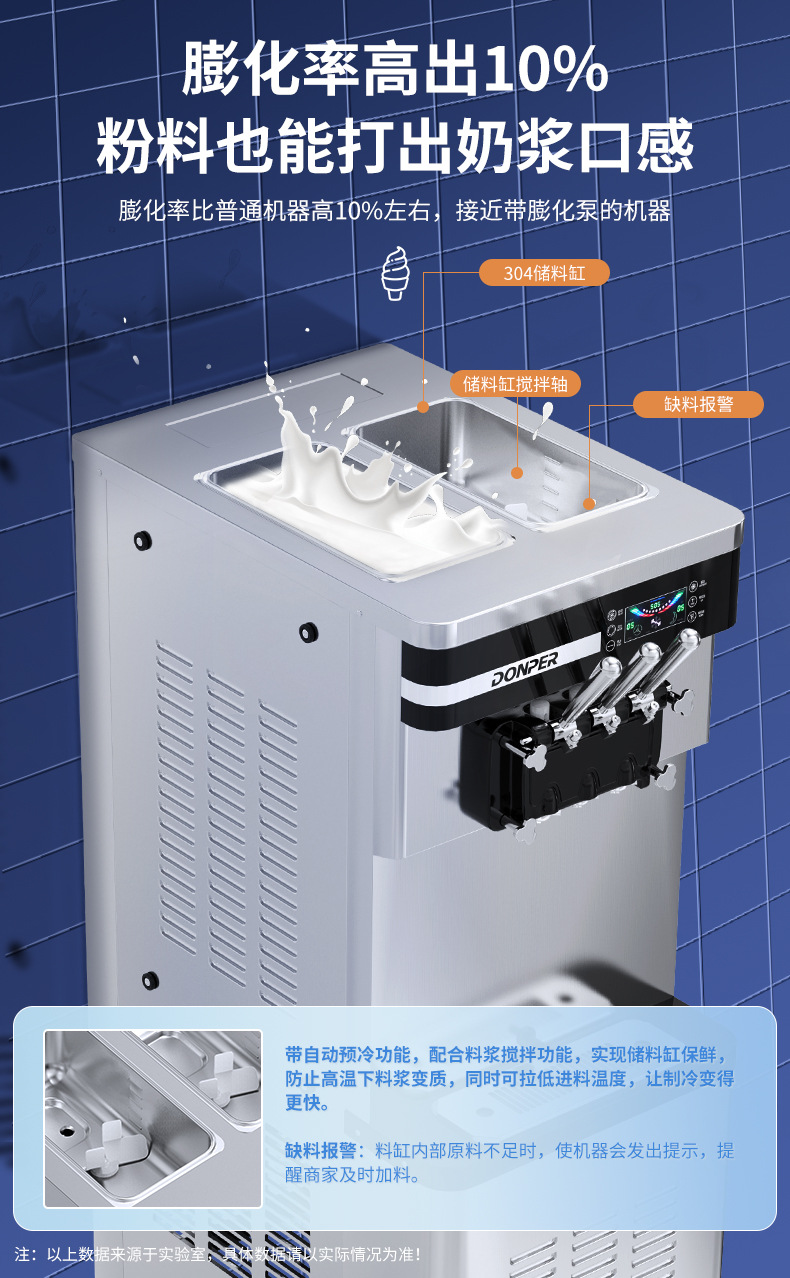 膨化率高出10%
粉料也能打出奶浆口感

膨化率比普通机器高10%左右，接近带膨化泵的机器

304储料缸

储料缸搅拌轴

缺料报警

DONPER

带自动预冷功能，配合料浆搅拌功能，实现储料缸保鲜，防止高温下料浆变质，同时可拉低进料温度，让制冷变得更快。

缺料报警：料缸内部原料不足时，使机器会发出提示，提醒商家及时加料。

注：以上数据来源于实验室，具体数据请以实际情况为准！