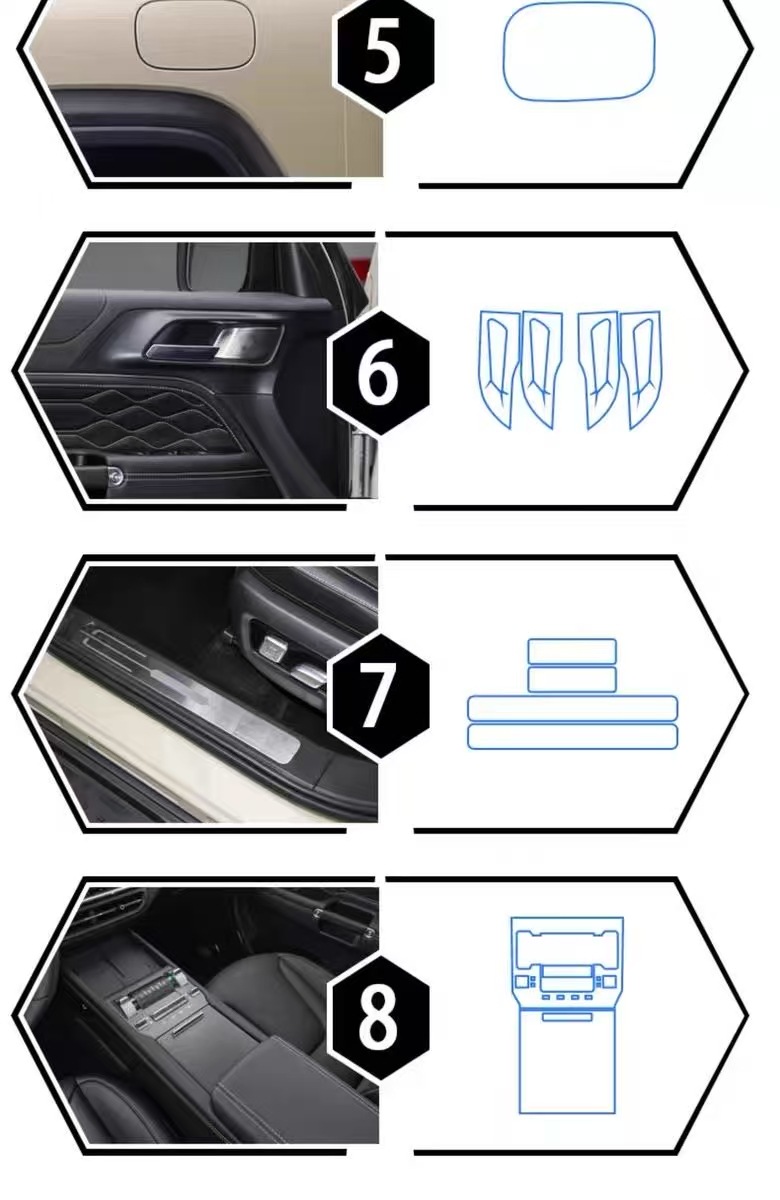 5

6

7

8