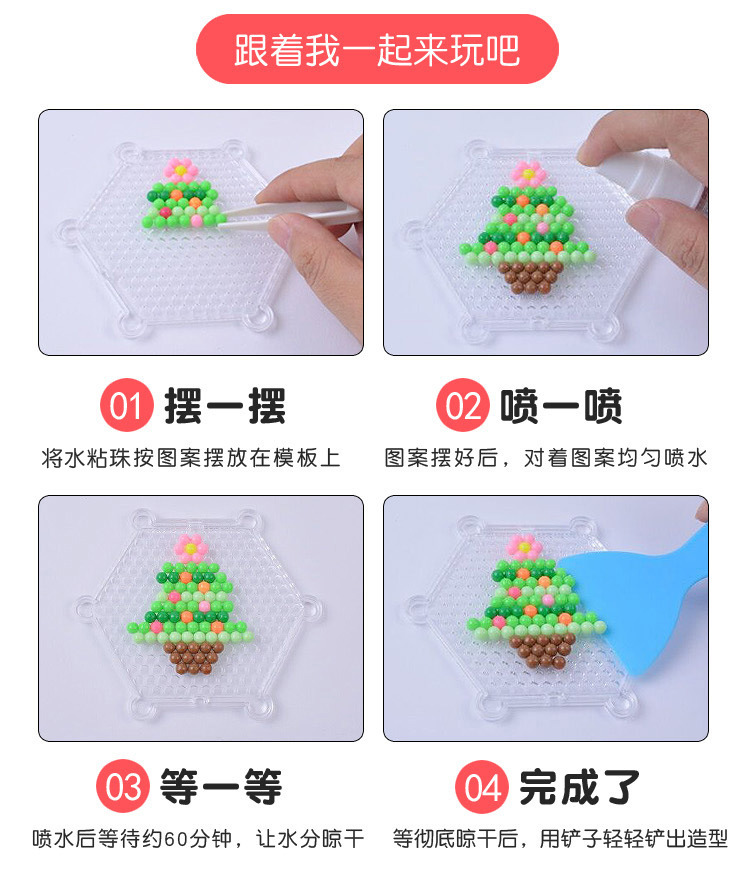 跟着我一起来玩吧

01 摆一摆
将水粘珠按图案摆放在模板上

02 喷一喷
图案摆好后，对着图案均匀喷水

03 等一等
喷水后等待约60分钟，让水分晾干

04 完成了
等彻底晾干后，用铲子轻轻铲出造型