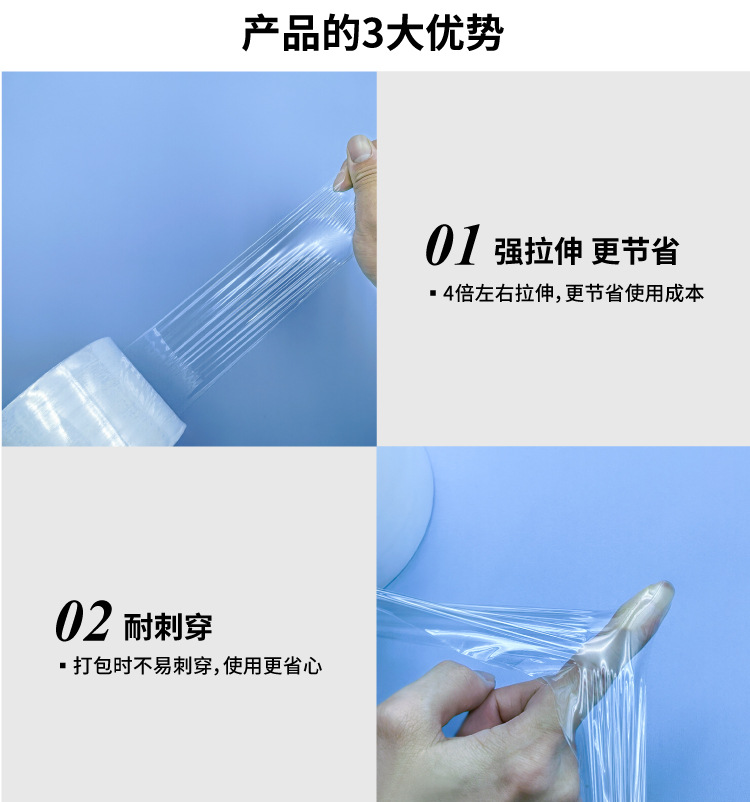 产品的3大优势

01 强拉伸 更节省

▪ 4倍左右拉伸，更节省使用成本

02 耐刺穿

▪ 打包时不易刺穿，使用更省心