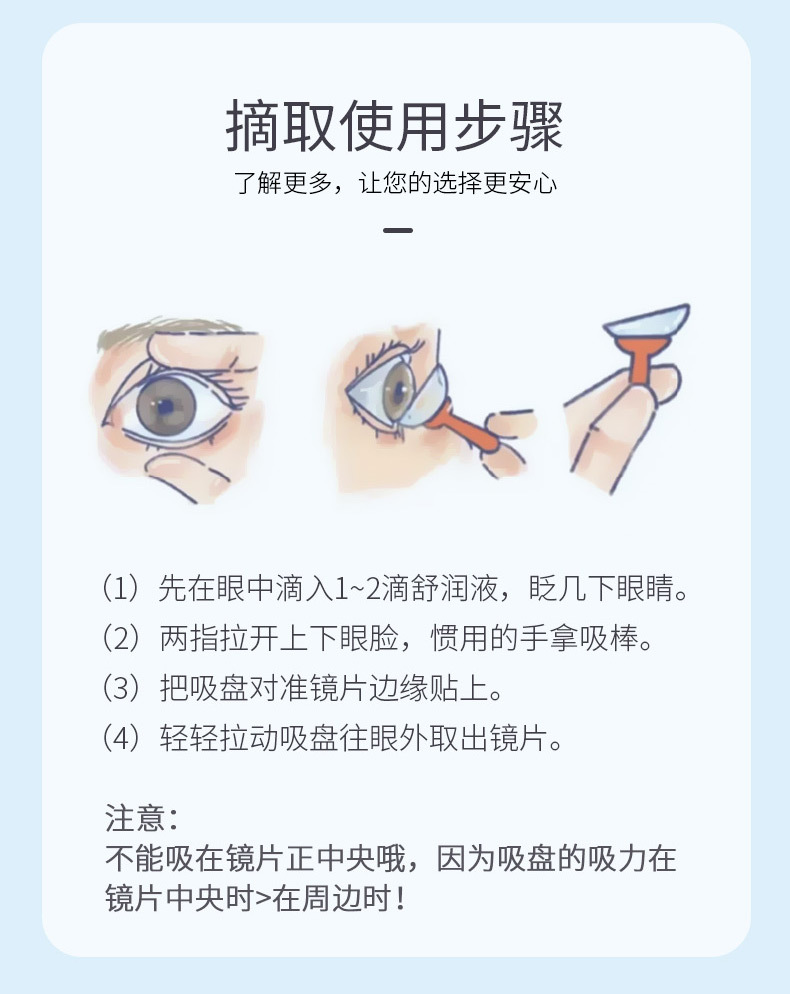 摘取使用步骤

了解更多，让您的选择更安心

（1）先在眼中滴入1~2滴舒润液，眨几下眼睛。

（2）两指拉开上下眼睑，惯用的手拿吸棒。

（3）把吸盘对准镜片边缘贴上。

（4）轻轻拉动吸盘往眼外取出镜片。

注意：
不能吸在镜片正中央哦，因为吸盘的吸力在镜片中央时>在周边时！