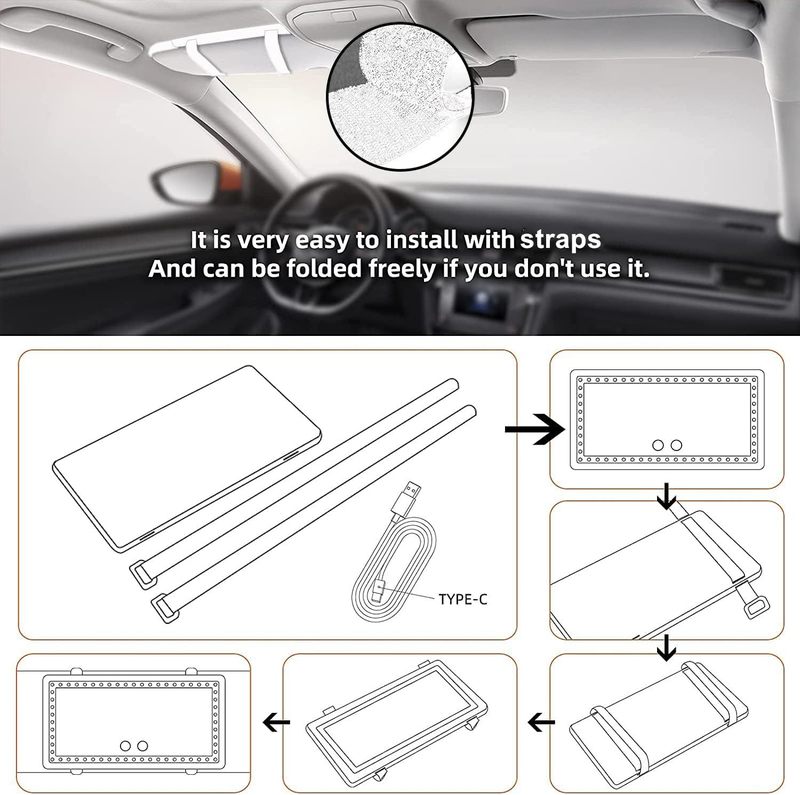 It is very easy to install with straps
And can be folded freely if you don't use it.

TYPE-C