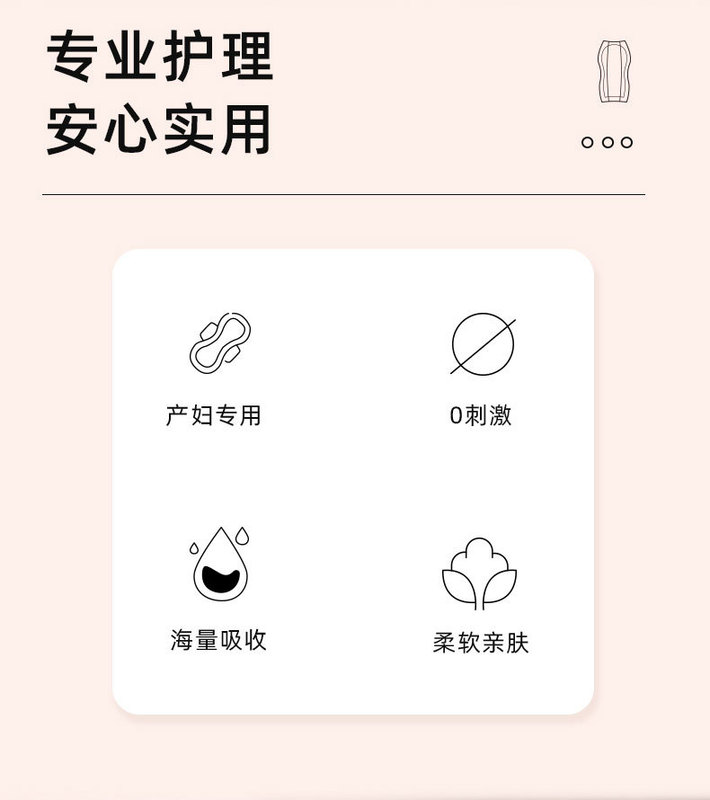 专业护理
安心实用

产妇专用

0刺激

海量吸收

柔软亲肤