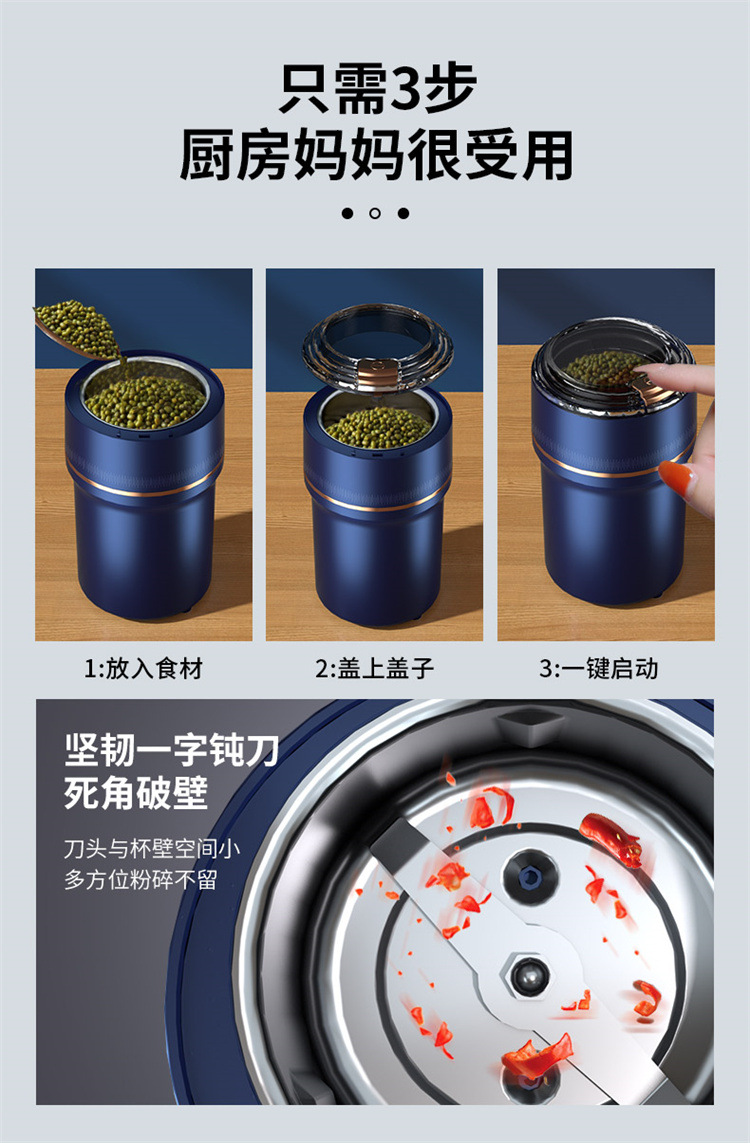 只需3步
厨房妈妈很受用

1:放入食材

2:盖上盖子

3:一键启动

坚韧一字钝刀
死角破壁

刀头与杯壁空间小
多方位粉碎不留