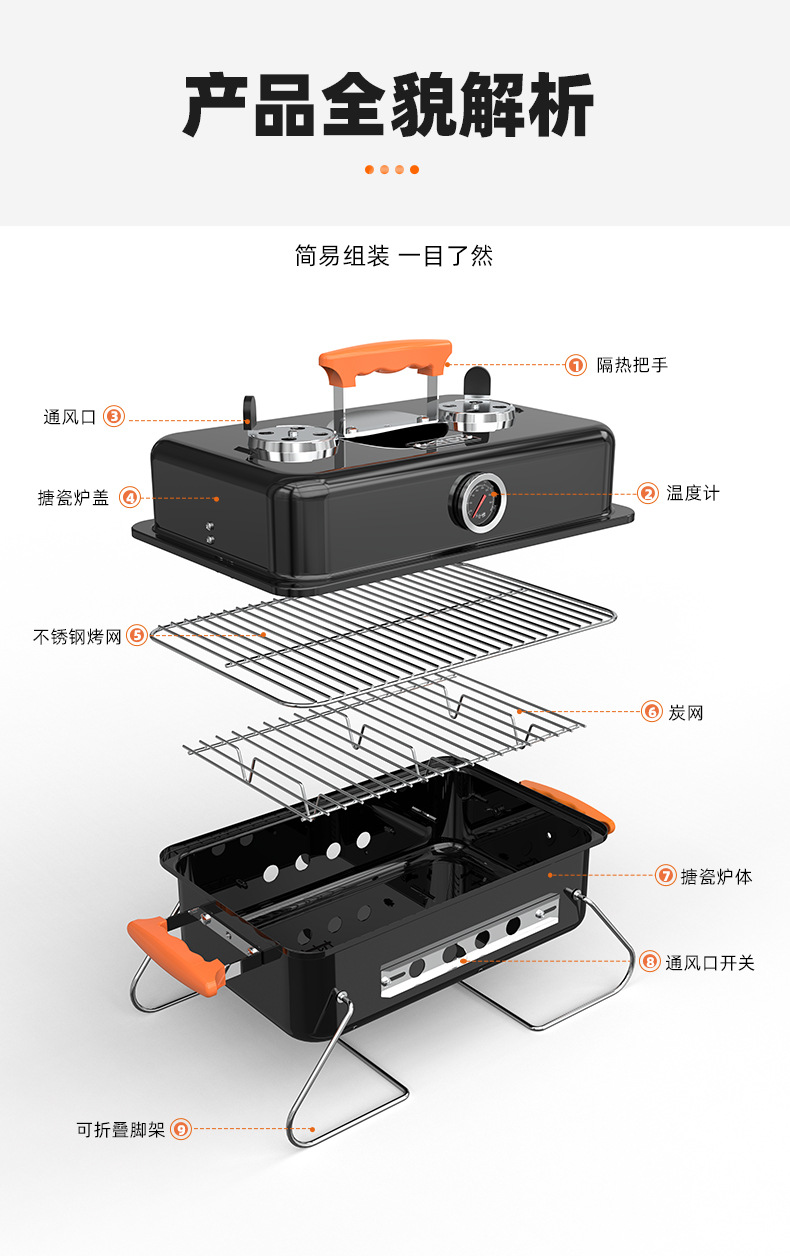 产品全貌解析

简易组装 一目了然

① 隔热把手

通风口 ③

搪瓷炉盖 ④

② 温度计

不锈钢烤网 ⑤

⑥ 炭网

⑦ 搪瓷炉体

⑧ 通风口开关

可折叠脚架 ⑨