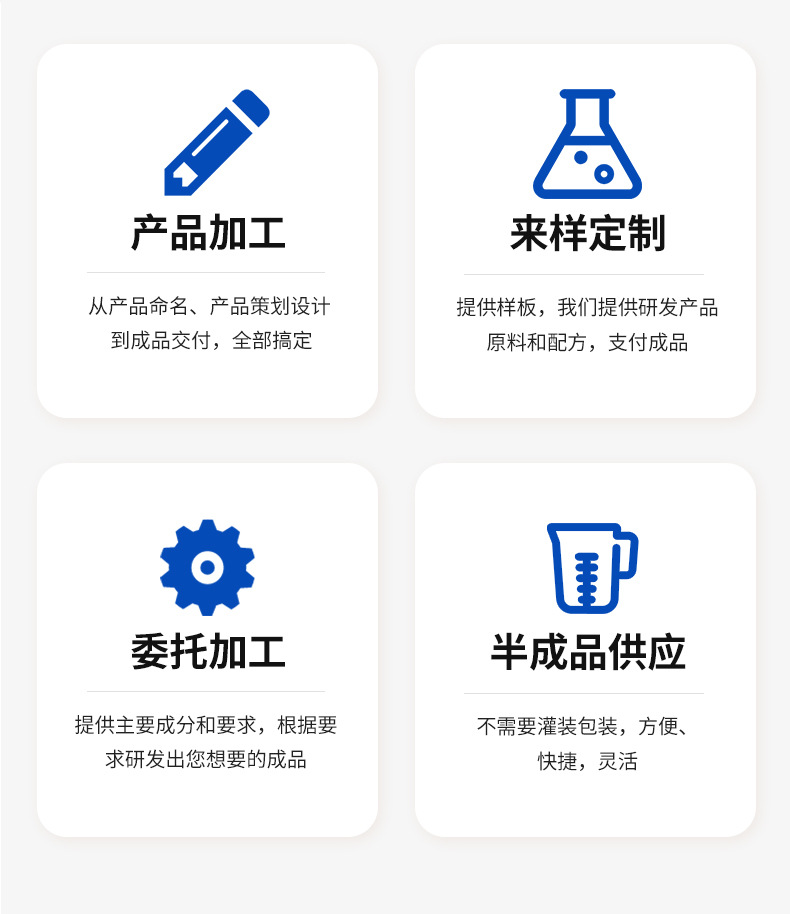 产品加工

从产品命名、产品策划设计到成品交付，全部搞定

来样定制

提供样板，我们提供研发产品原料和配方，支付成品

委托加工

提供主要成分和要求，根据要求研发出您想要的成品

半成品供应

不需要灌装包装，方便、快捷，灵活