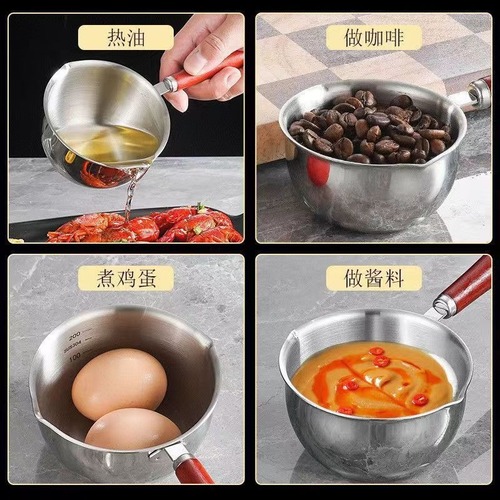 热油

做咖啡

煮鸡蛋

200

SUS304

100

做酱料