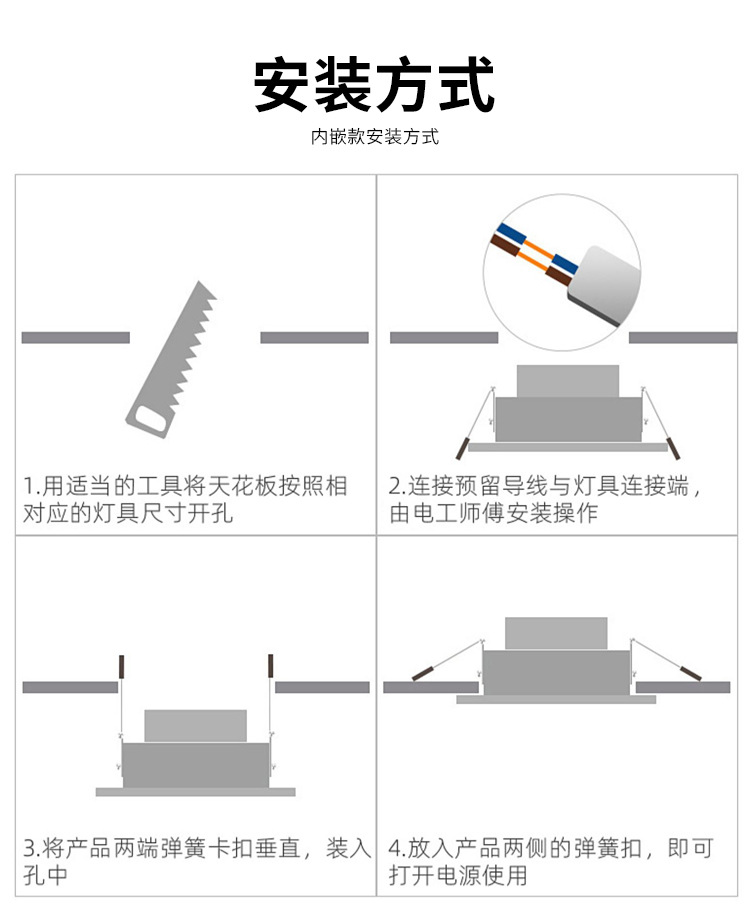 安装方式

内嵌款安装方式

1.用适当的工具将天花板按照相对应的灯具尺寸开孔

2.连接预留导线与灯具连接端，由电工师傅安装操作

3.将产品两端弹簧卡扣垂直，装入孔中

4.放入产品两侧的弹簧扣，即可打开电源使用