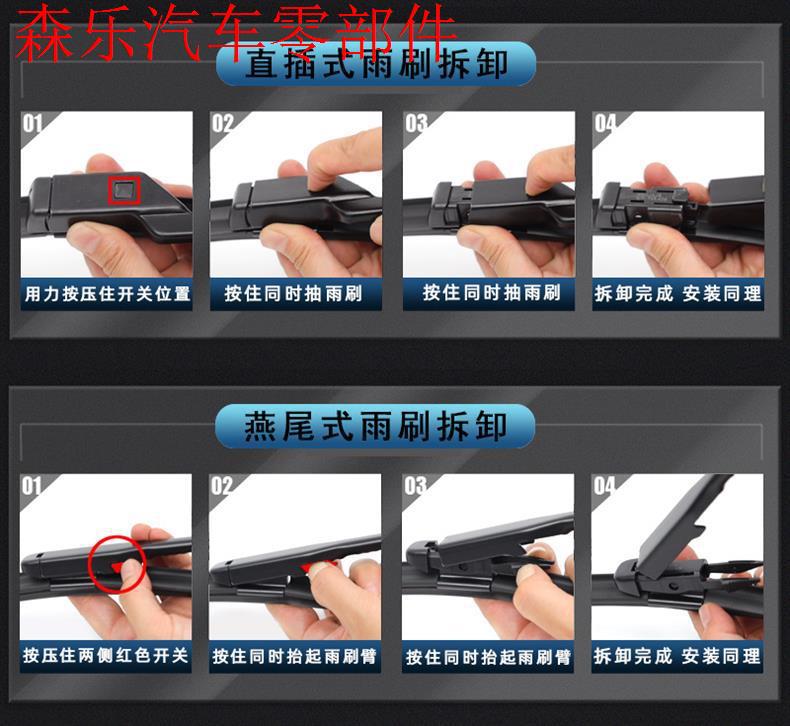 森乐汽车零部件

直插式雨刷拆卸

01
用力按压住开关位置

02
按住同时抽雨刷

03
按住同时抽雨刷

04
拆卸完成 安装同理

燕尾式雨刷拆卸

01
按压住两侧红色开关

02
按住同时抬起雨刷臂

03
按住同时抬起雨刷臂

04
拆卸完成 安装同理