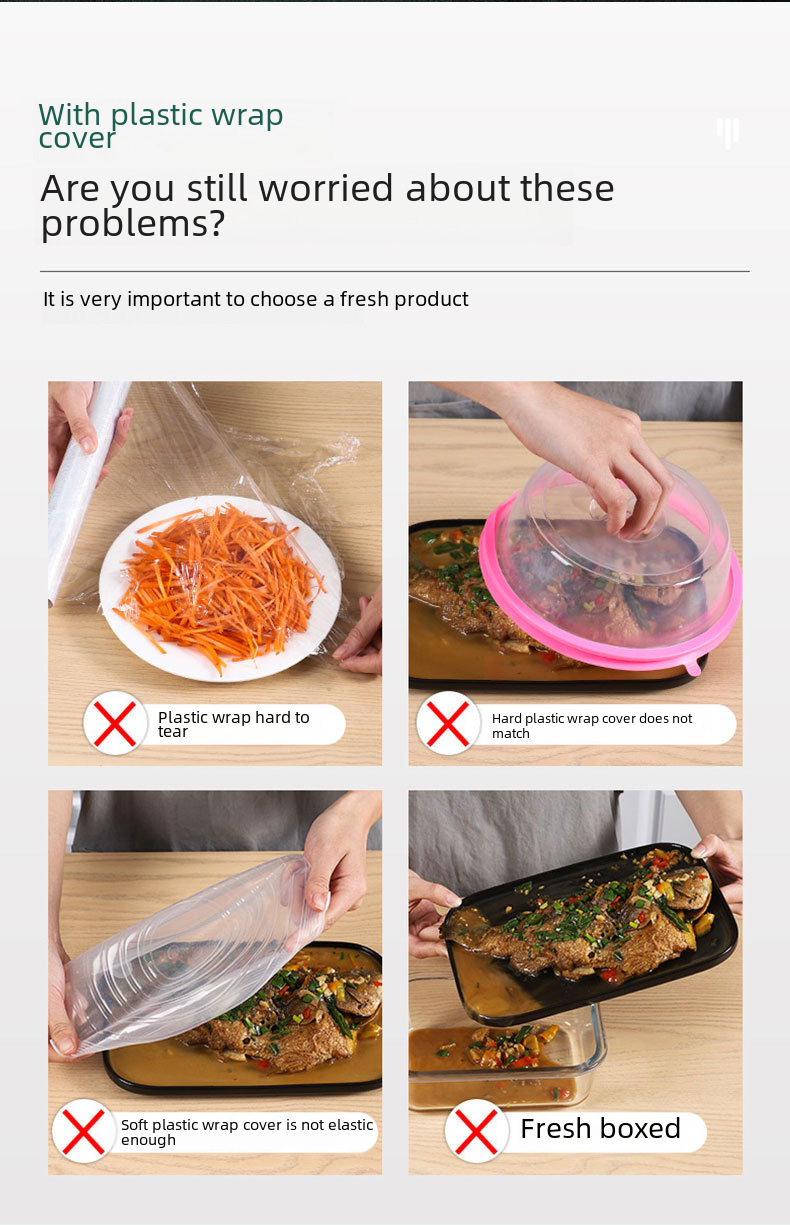 With plastic wrap cover

Are you still worried about these problems?

It is very important to choose a fresh product

Plastic wrap hard to tear

Hard plastic wrap cover does not match

Soft plastic wrap cover is not elastic enough

Fresh boxed