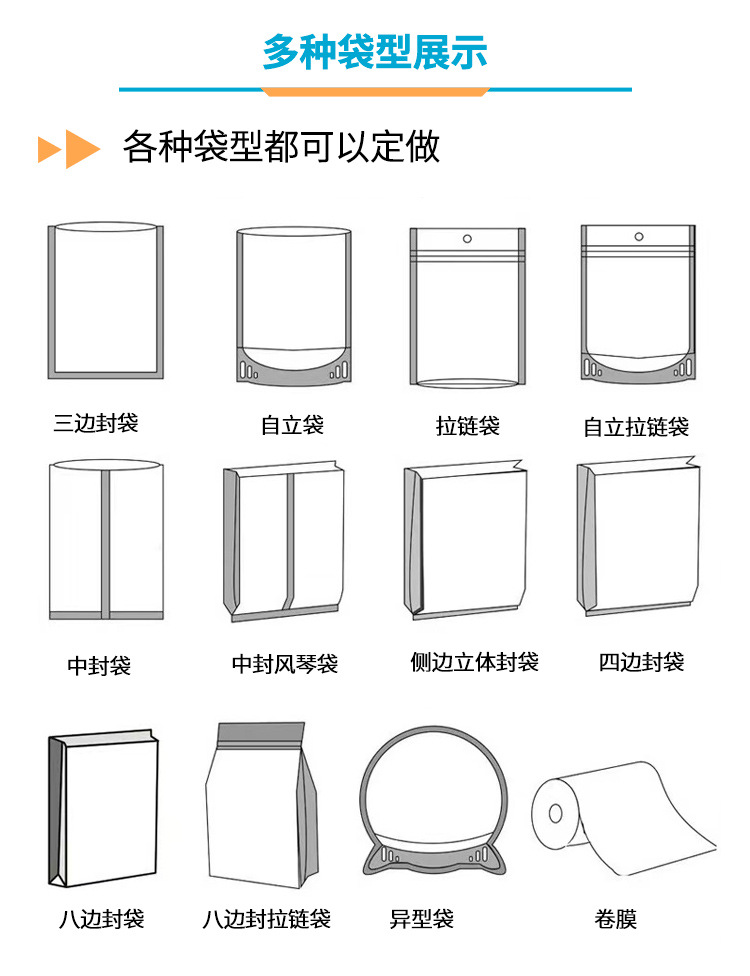 多种袋型展示

各种袋型都可以定做

三边封袋

自立袋

拉链袋

自立拉链袋

中封袋

中封风琴袋

侧边立体封袋

四边封袋

八边封袋

八边封拉链袋

异型袋

卷膜