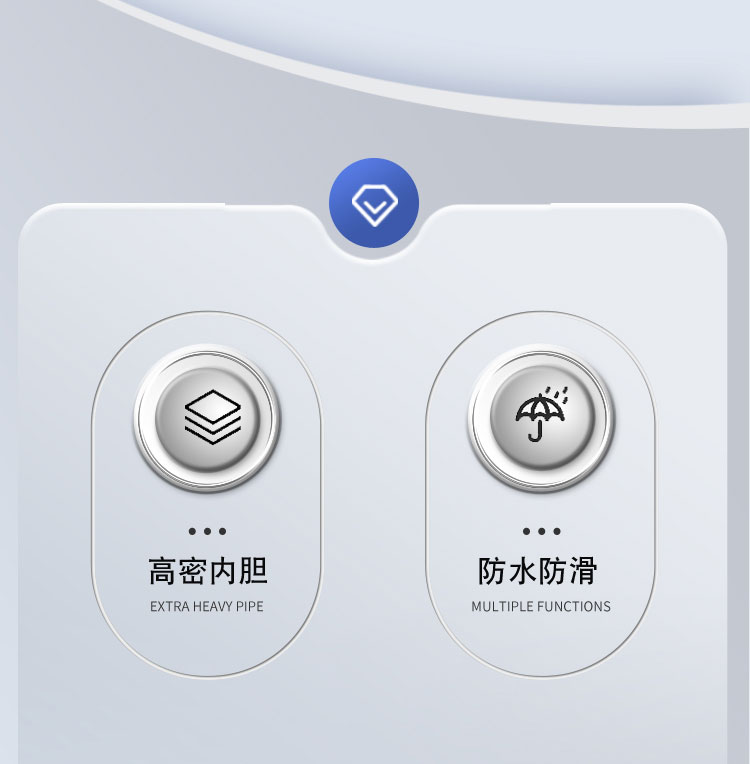 高密内胆

EXTRA HEAVY PIPE

防水防滑

MULTIPLE FUNCTIONS