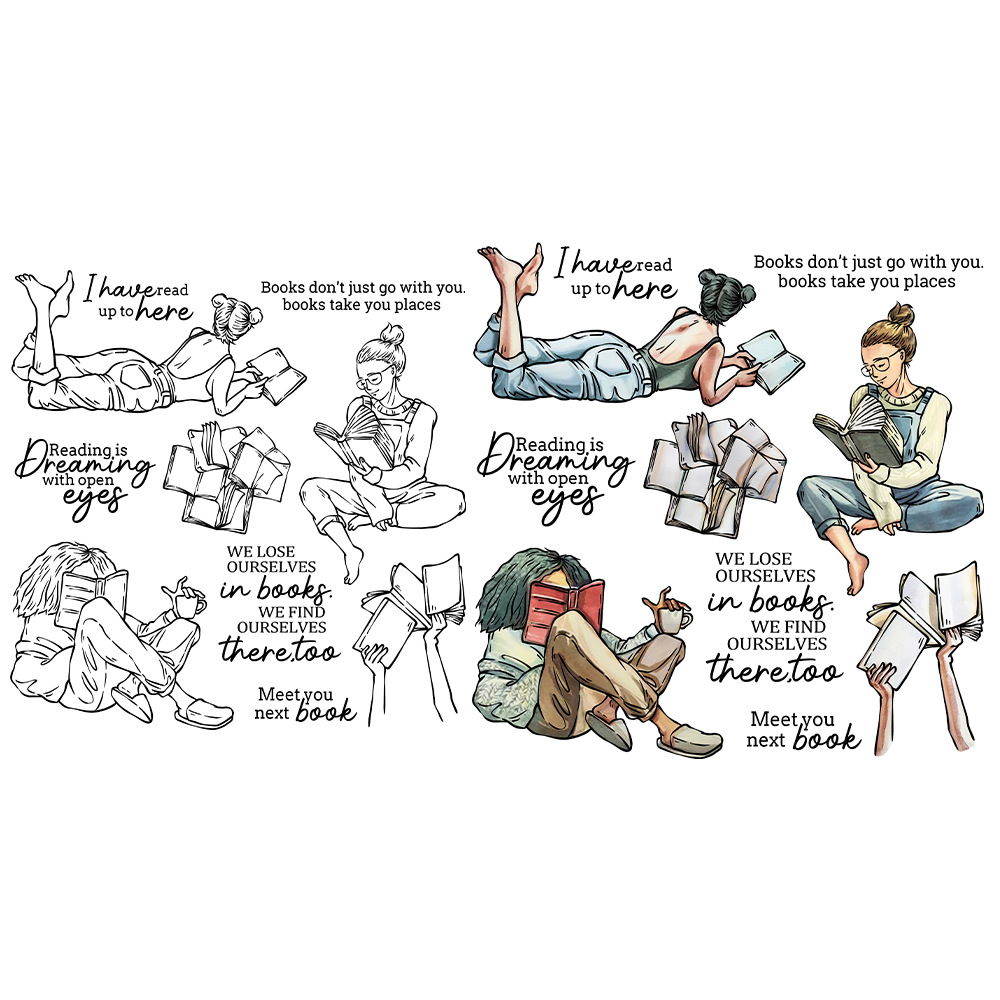 I have read up to here

Books don't just go with you. books take you places

Reading is Dreaming with open eyes

WE LOSE OURSELVES in books. WE FIND OURSELVES there.too

Meet you next book

I have read up to here

Books don't just go with you. books take you places

Reading is Dreaming with open eyes

WE LOSE OURSELVES in books. WE FIND OURSELVES there.too

Meet you next book