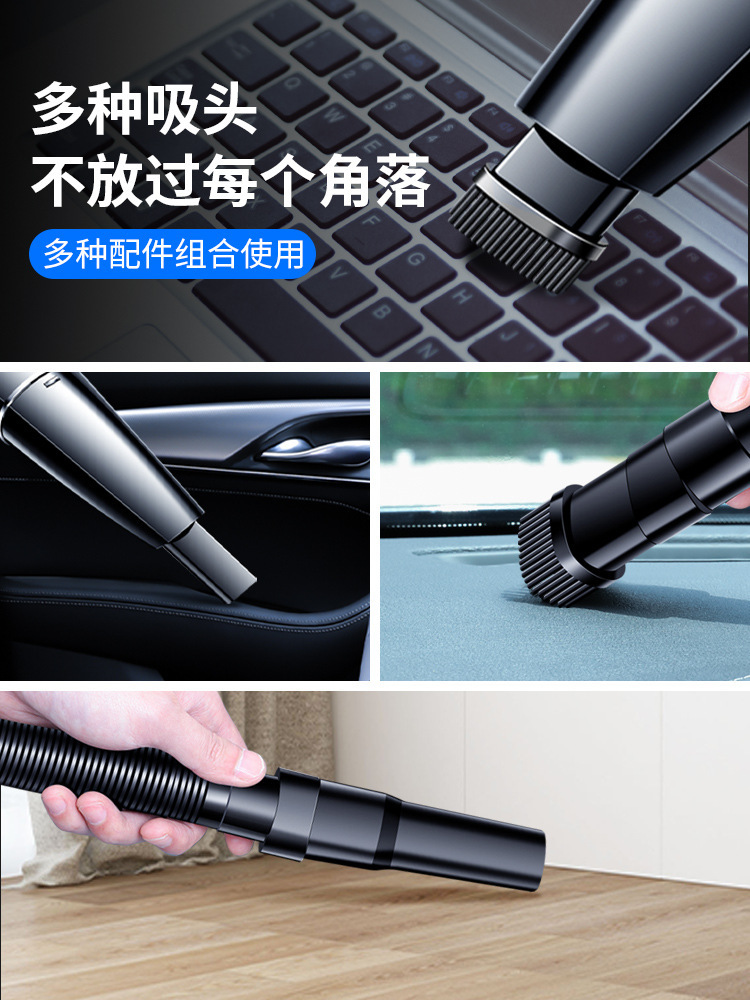 多种吸头
不放过每个角落

多种配件组合使用