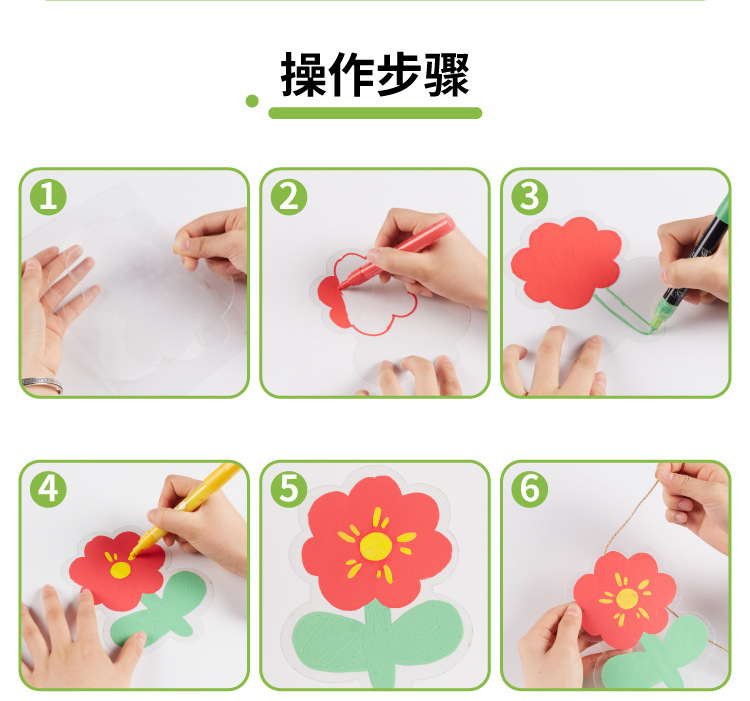 操作步骤

1

2

3

4

5

6