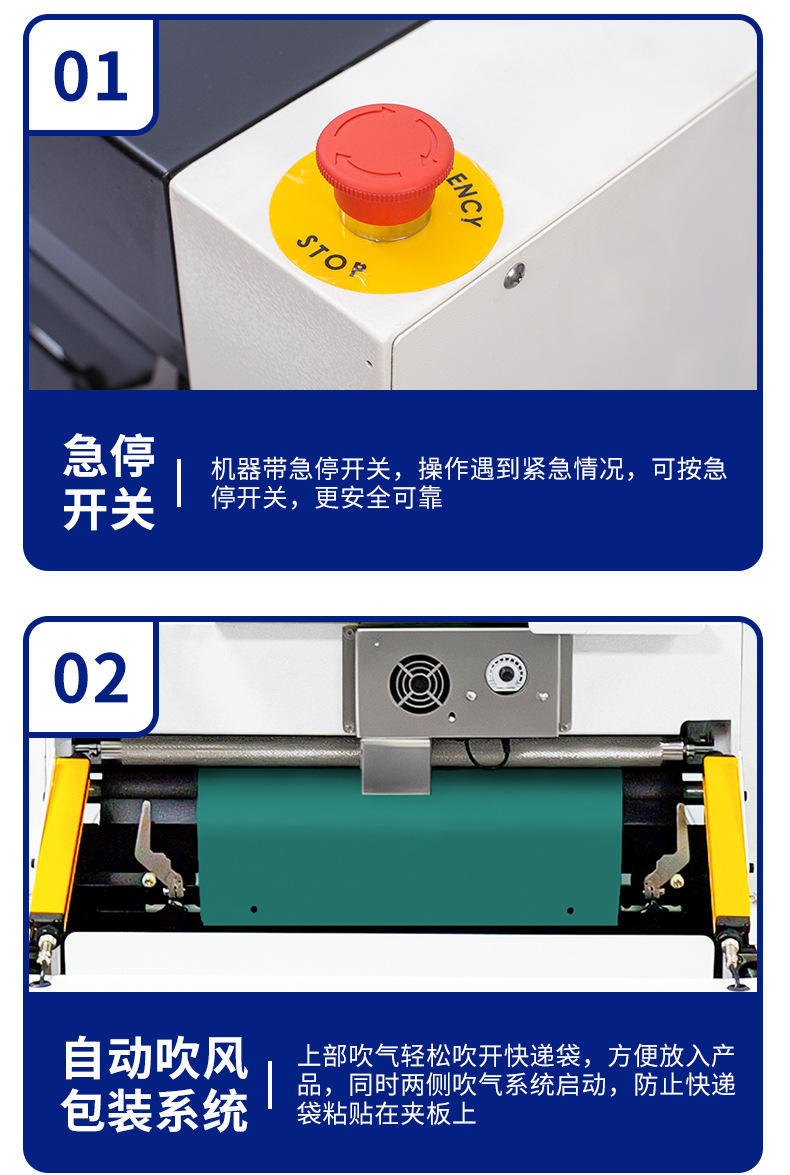 01

ENCY

STOP

急停开关

机器带急停开关，操作遇到紧急情况，可按急停开关，更安全可靠

02

自动吹风包装系统

上部吹气轻松吹开快递袋，方便放入产品，同时两侧吹气系统启动，防止快递袋粘贴在夹板上