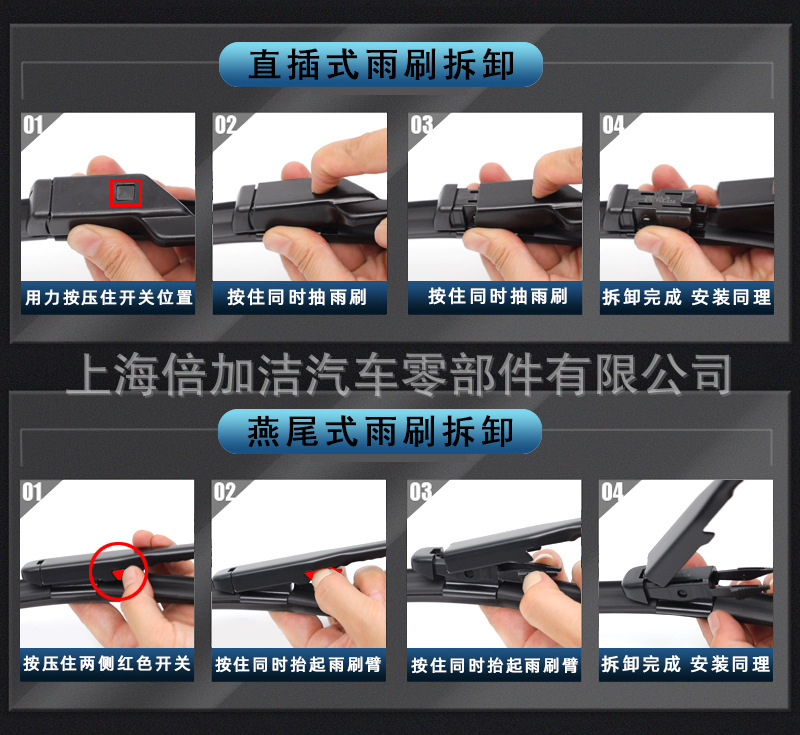 直插式雨刷拆卸

01
用力按压住开关位置

02
按住同时抽雨刷

03
按住同时抽雨刷

04
拆卸完成 安装同理

上海倍加洁汽车零部件有限公司

燕尾式雨刷拆卸

01
按压住两侧红色开关

02
按住同时抬起雨刷臂

03
按住同时抬起雨刷臂

04
拆卸完成 安装同理