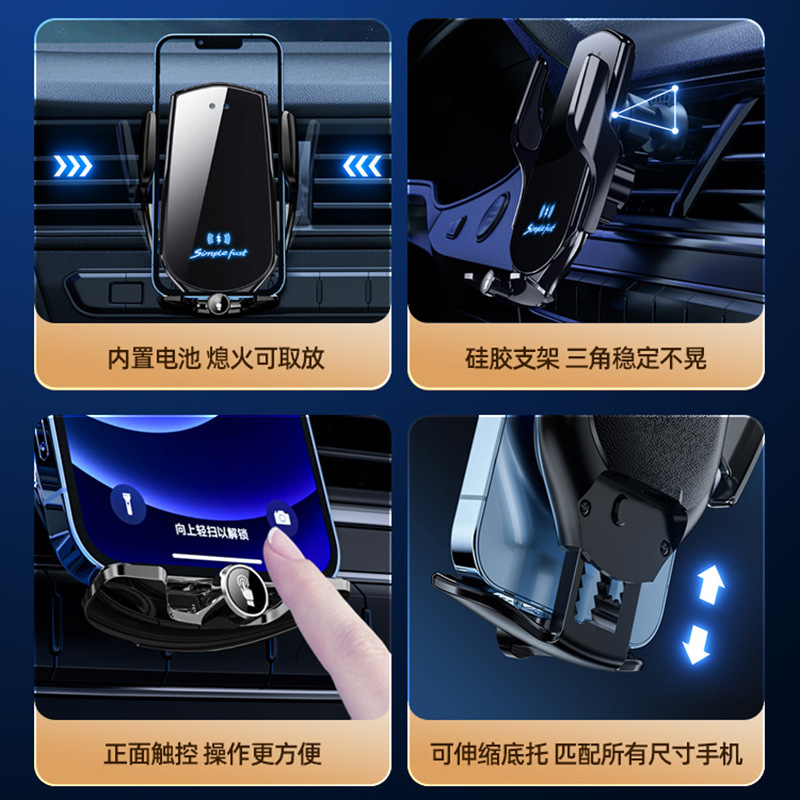 Simple fast

内置电池 熄火可取放

Simple fast

硅胶支架 三角稳定不晃

向上轻扫以解锁

正面触控 操作更方便

可伸缩底托 匹配所有尺寸手机