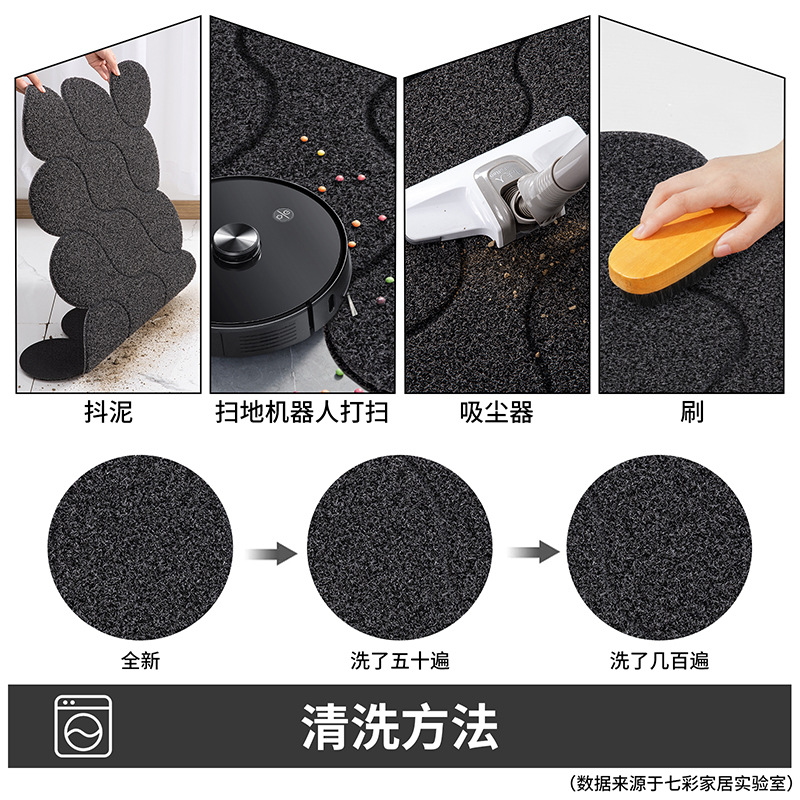 抖泥

扫地机器人打扫

吸尘器

刷

全新

洗了五十遍

洗了几百遍

清洗方法

(数据来源于七彩家居实验室)