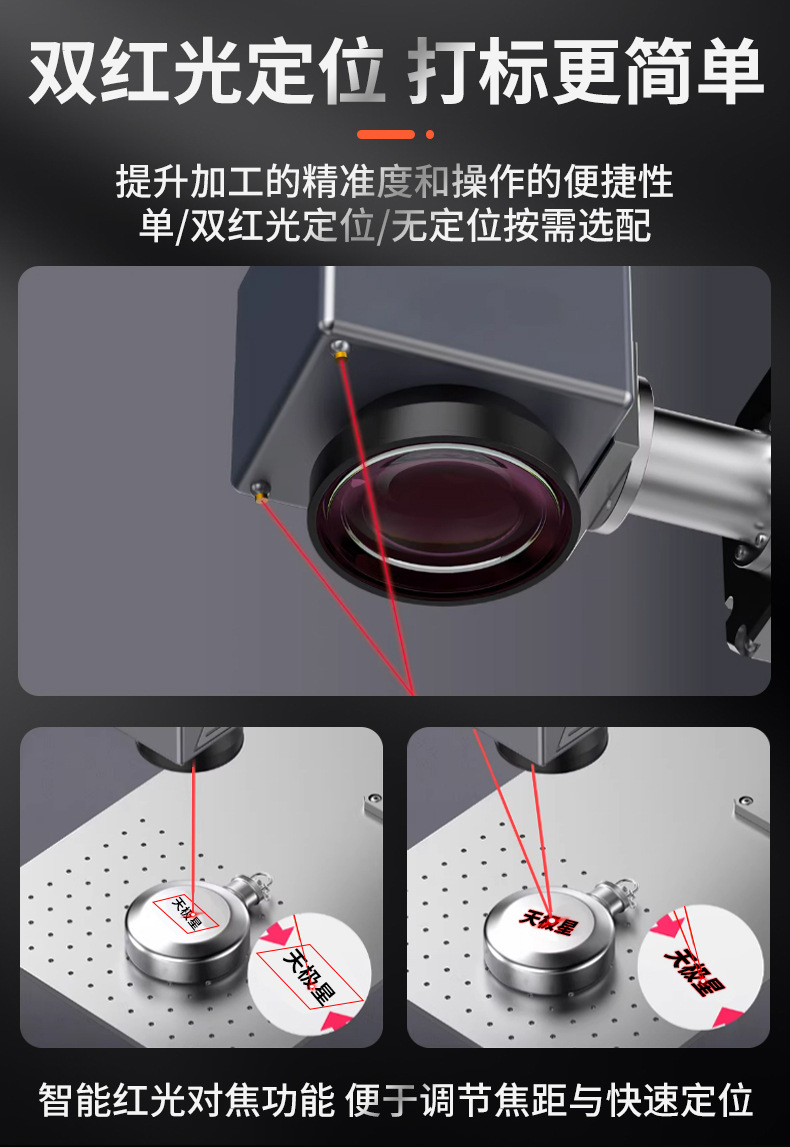 双红光定位 打标更简单

提升加工的精准度和操作的便捷性
单/双红光定位/无定位按需选配

天极星

天极星

天极星

天极星

智能红光对焦功能 便于调节焦距与快速定位