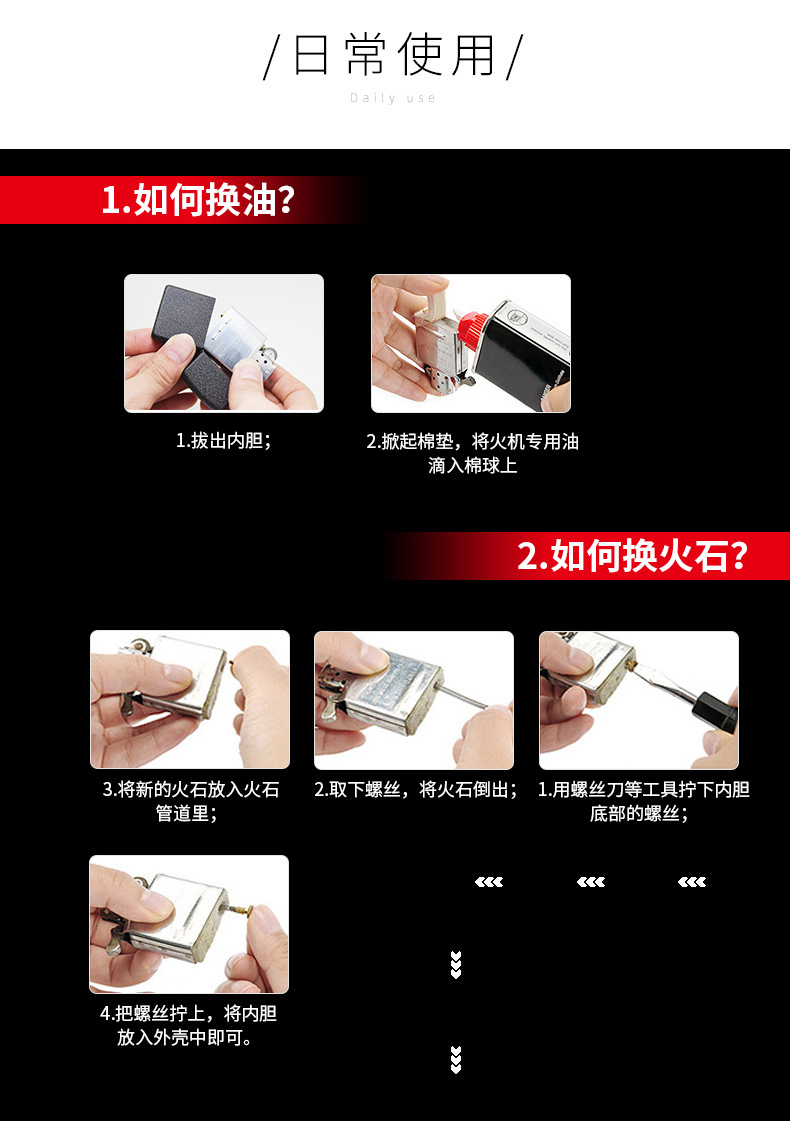 /日常使用/

Daily use

1.如何换油?

1.拔出内胆；

2.掀起棉垫，将火机专用油滴入棉球上

2.如何换火石?

3.将新的火石放入火石管道里；

2.取下螺丝，将火石倒出；

1.用螺丝刀等工具拧下内胆底部的螺丝；

4.把螺丝拧上，将内胆放入外壳中即可。