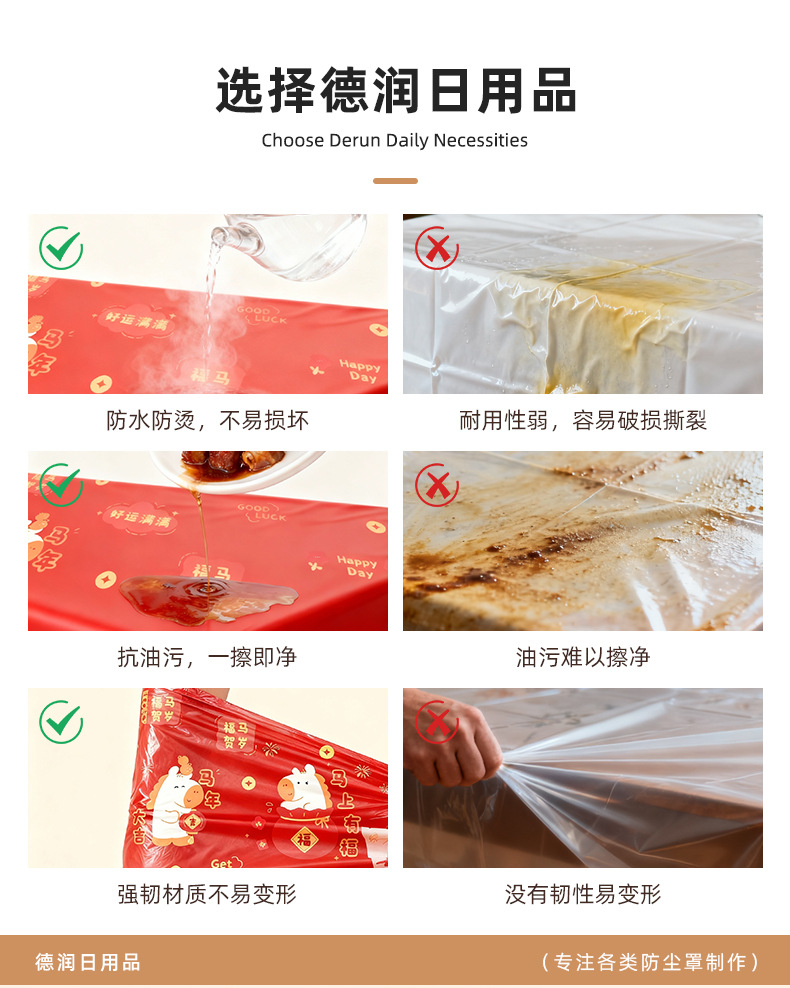 选择德润日用品

Choose Derun Daily Necessities

好运满满 GOOD LUCK 福马 Happy Day 马年

防水防烫，不易损坏

耐用性弱，容易破损撕裂

好运满满 GOOD LUCK 福马 Happy Day 马年

抗油污，一擦即净

油污难以擦净

福马贺岁 福马贺岁 马年大吉 马上有福 福 Get

强韧材质不易变形

没有韧性易变形

德润日用品

（专注各类防尘罩制作）