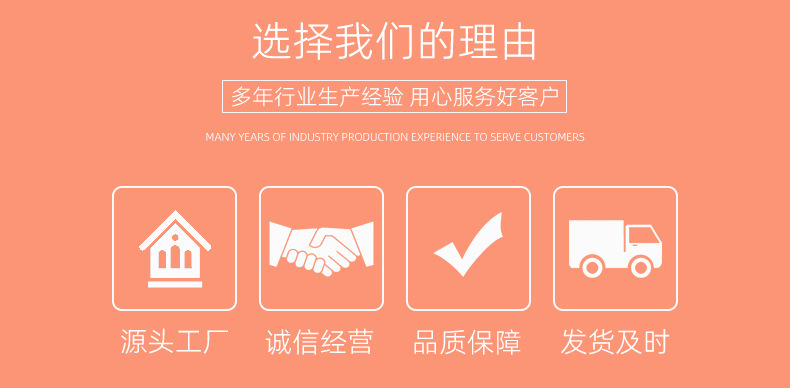 选择我们的理由

多年行业生产经验 用心服务好客户

MANY YEARS OF INDUSTRY PRODUCTION EXPERIENCE TO SERVE CUSTOMERS

源头工厂

诚信经营

品质保障

发货及时