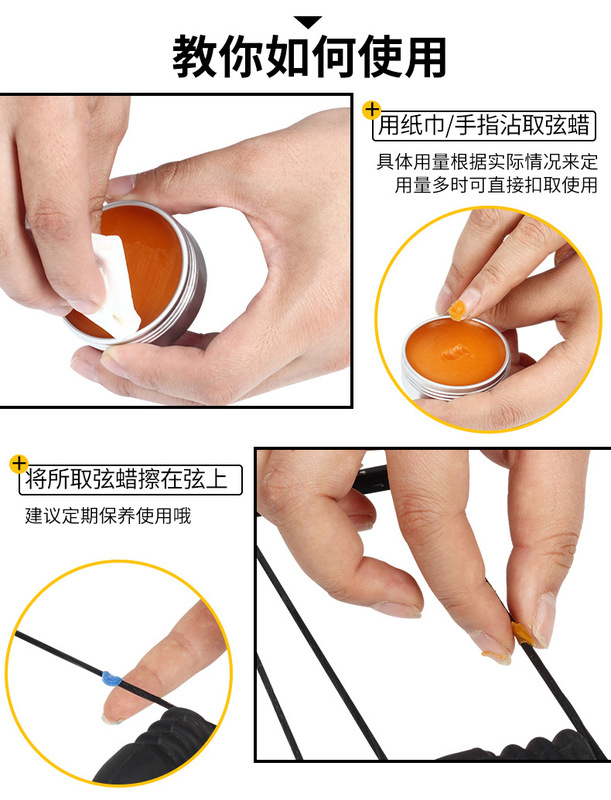 教你如何使用

用纸巾/手指沾取弦蜡

具体用量根据实际情况来定
用量多时可直接扣取使用

将所取弦蜡擦在弦上

建议定期保养使用哦