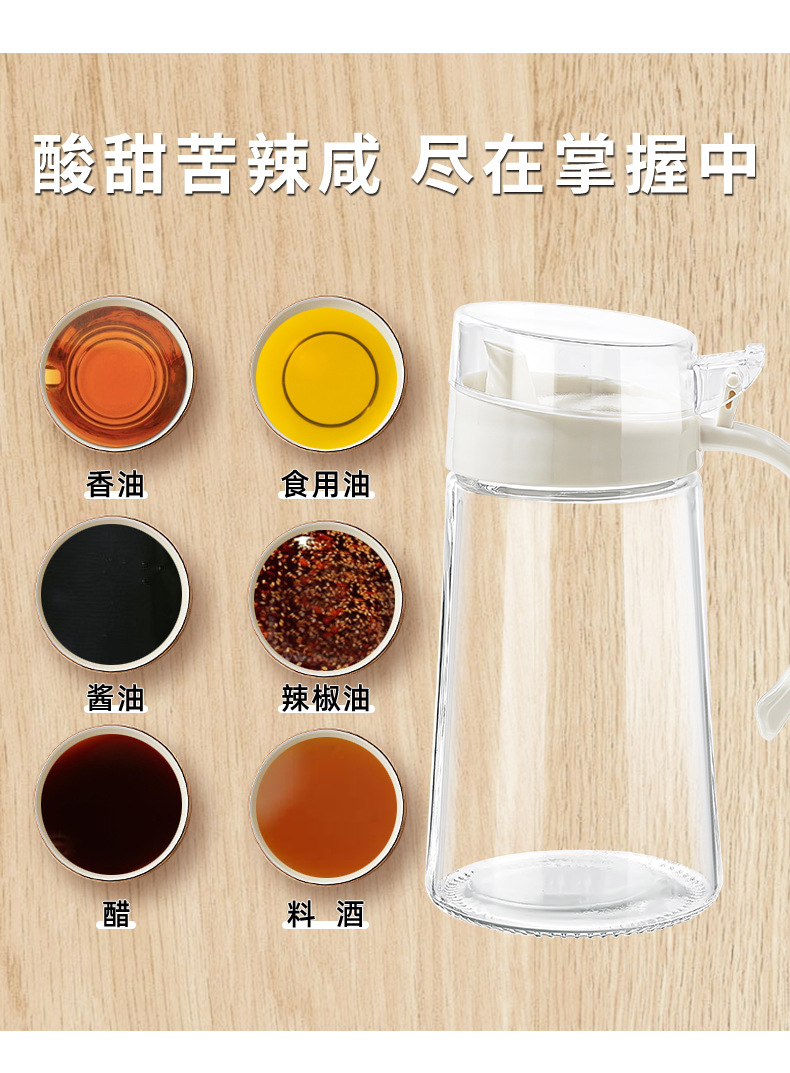 酸甜苦辣咸 尽在掌握中

香油

食用油

酱油

辣椒油

醋

料 酒