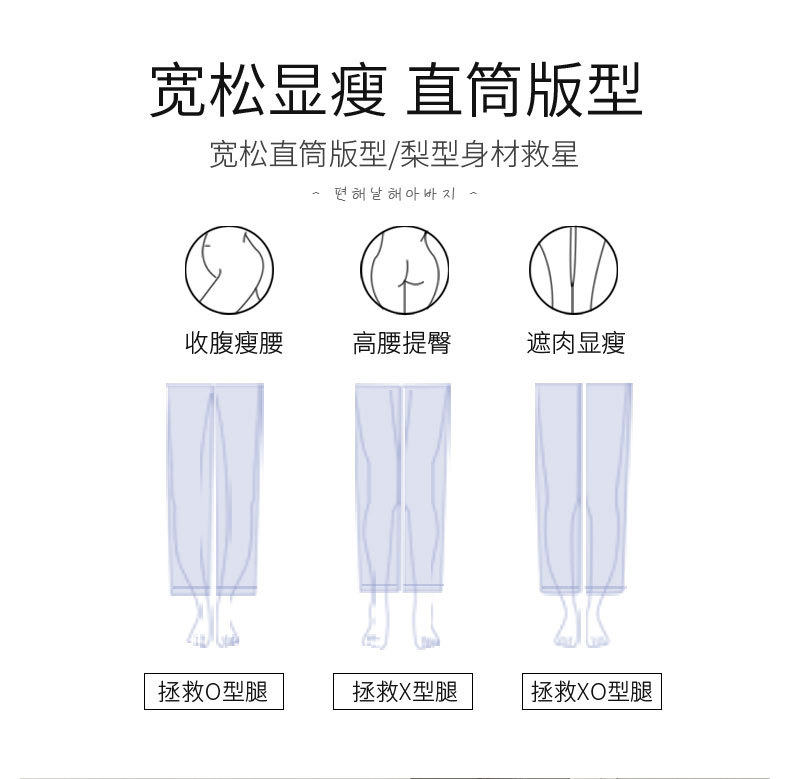 宽松显瘦 直筒版型

宽松直筒版型/梨型身材救星

~ 편해날해아바지 ~

收腹瘦腰

高腰提臀

遮肉显瘦

拯救O型腿

拯救X型腿

拯救XO型腿