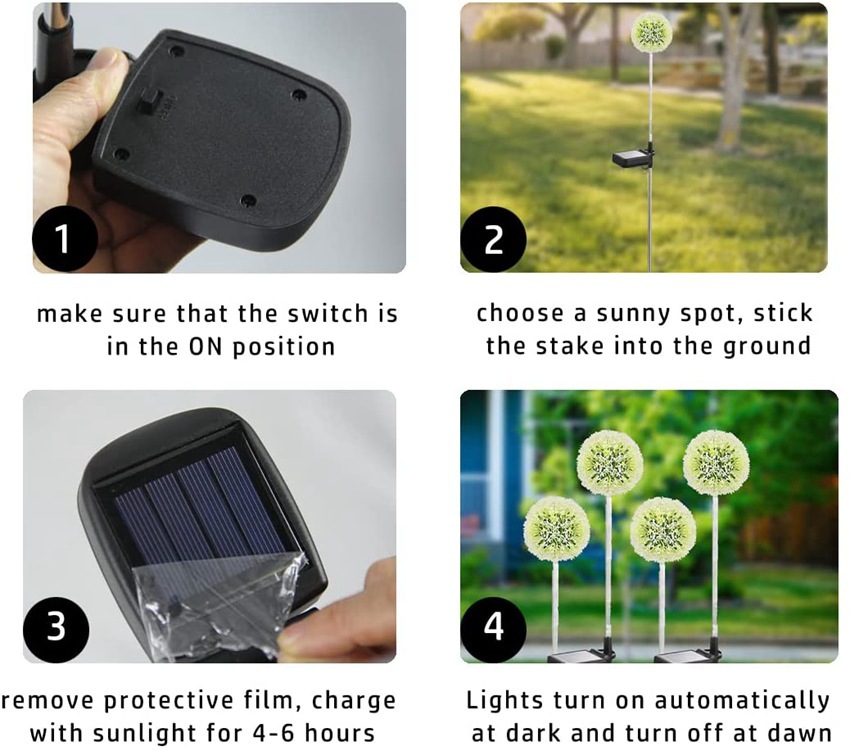 1

make sure that the switch is in the ON position

2

choose a sunny spot, stick the stake into the ground

3

remove protective film, charge with sunlight for 4-6 hours

4

Lights turn on automatically at dark and turn off at dawn