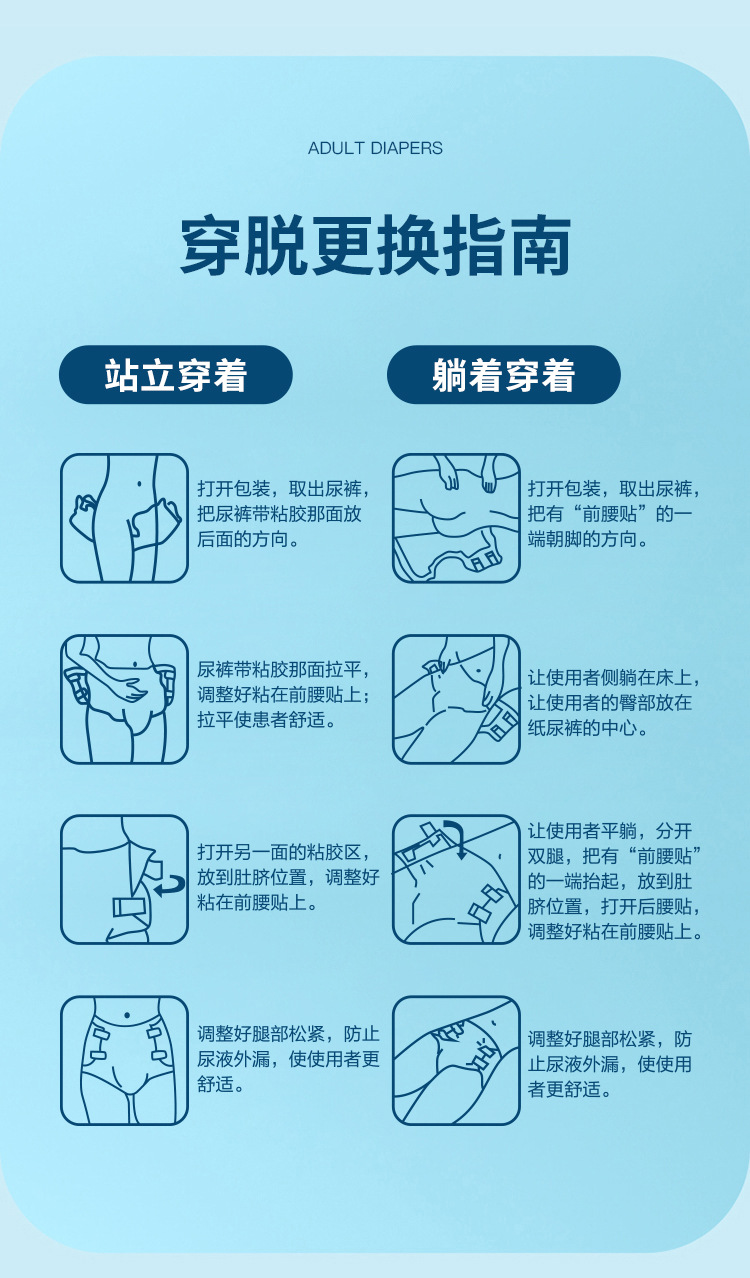 ADULT DIAPERS

穿脱更换指南

站立穿着

打开包装，取出尿裤，把尿裤带粘胶那面放后面的方向。

尿裤带粘胶那面拉平，调整好粘在前腰贴上；拉平使患者舒适。

打开另一面的粘胶区，放到肚脐位置，调整好粘在前腰贴上。

调整好腿部松紧，防止尿液外漏，使使用者更舒适。

躺着穿着

打开包装，取出尿裤，把有“前腰贴”的一端朝脚的方向。

让使用者侧躺在床上，让使用者的臀部放在纸尿裤的中心。

让使用者平躺，分开双腿，把有“前腰贴”的一端抬起，放到肚脐位置，打开后腰贴，调整好粘在前腰贴上。

调整好腿部松紧，防止尿液外漏，使使用者更舒适。