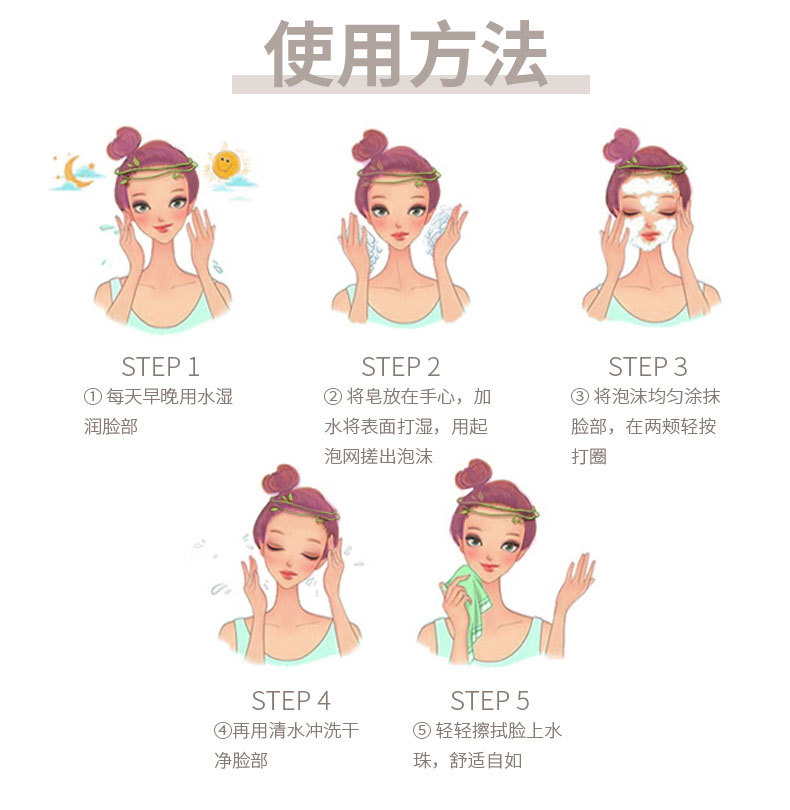 使用方法

STEP 1
① 每天早晚用水湿润脸部

STEP 2
② 将皂放在手心，加水将表面打湿，用起泡网搓出泡沫

STEP 3
③ 将泡沫均匀涂抹脸部，在两颊轻按打圈

STEP 4
④再用清水冲洗干净脸部

STEP 5
⑤ 轻轻擦拭脸上水珠，舒适自如