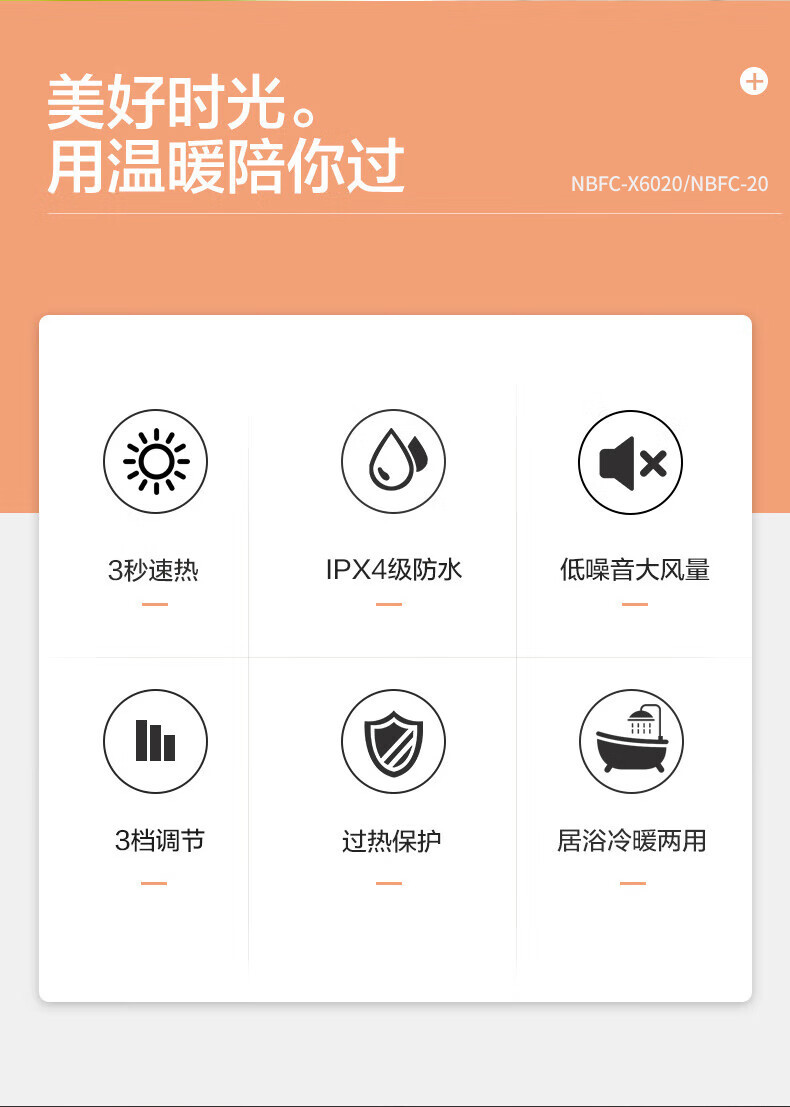 美好时光。
用温暖陪你过

NBFC-X6020/NBFC-20

3秒速热

IPX4级防水

低噪音大风量

3档调节

过热保护

居浴冷暖两用