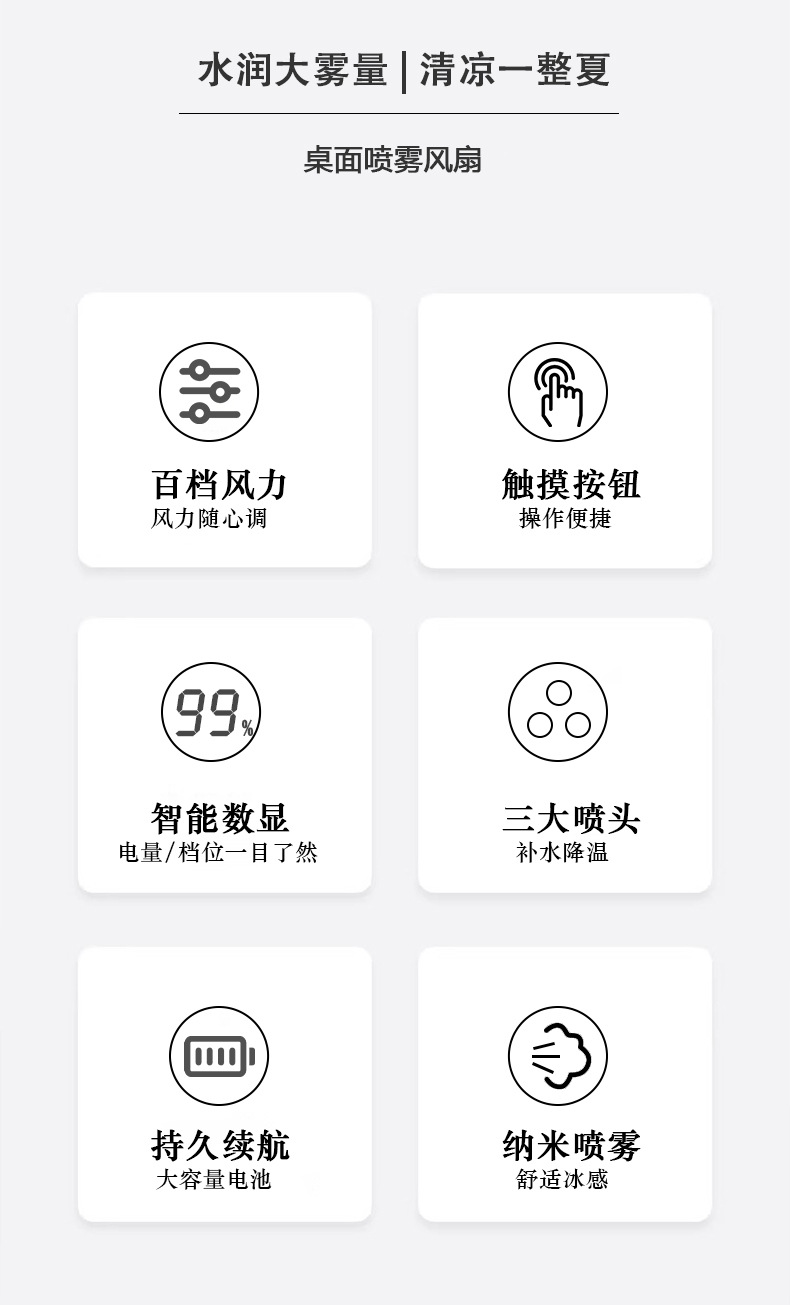 水润大雾量 | 清凉一整夏

桌面喷雾风扇

百档风力
风力随心调

触摸按钮
操作便捷

99%

智能数显
电量/档位一目了然

三大喷头
补水降温

持久续航
大容量电池

纳米喷雾
舒适冰感