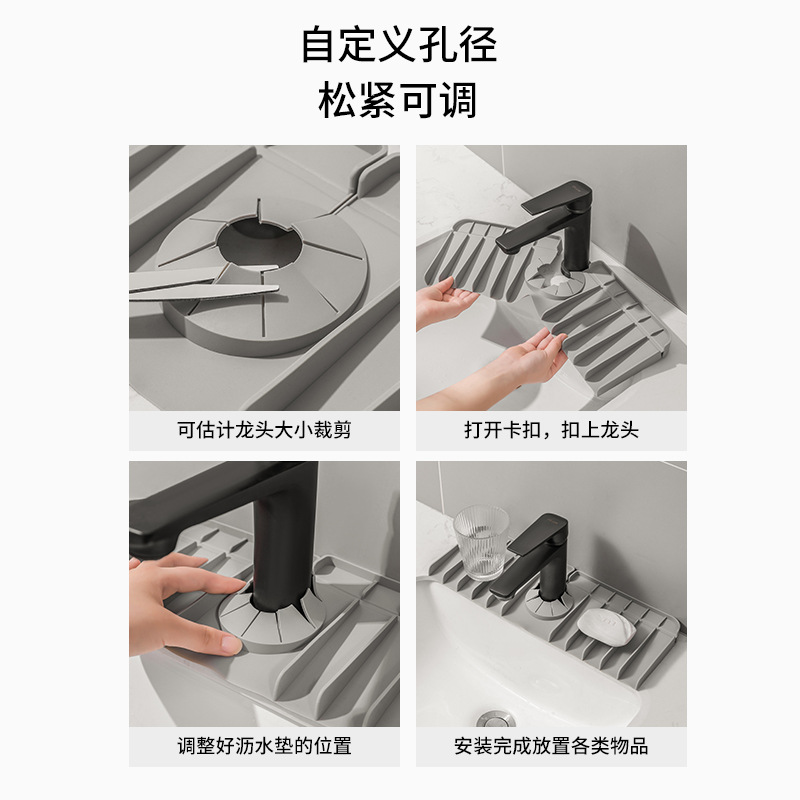 自定义孔径
松紧可调

可估计龙头大小裁剪

打开卡扣，扣上龙头

调整好沥水垫的位置

安装完成放置各类物品