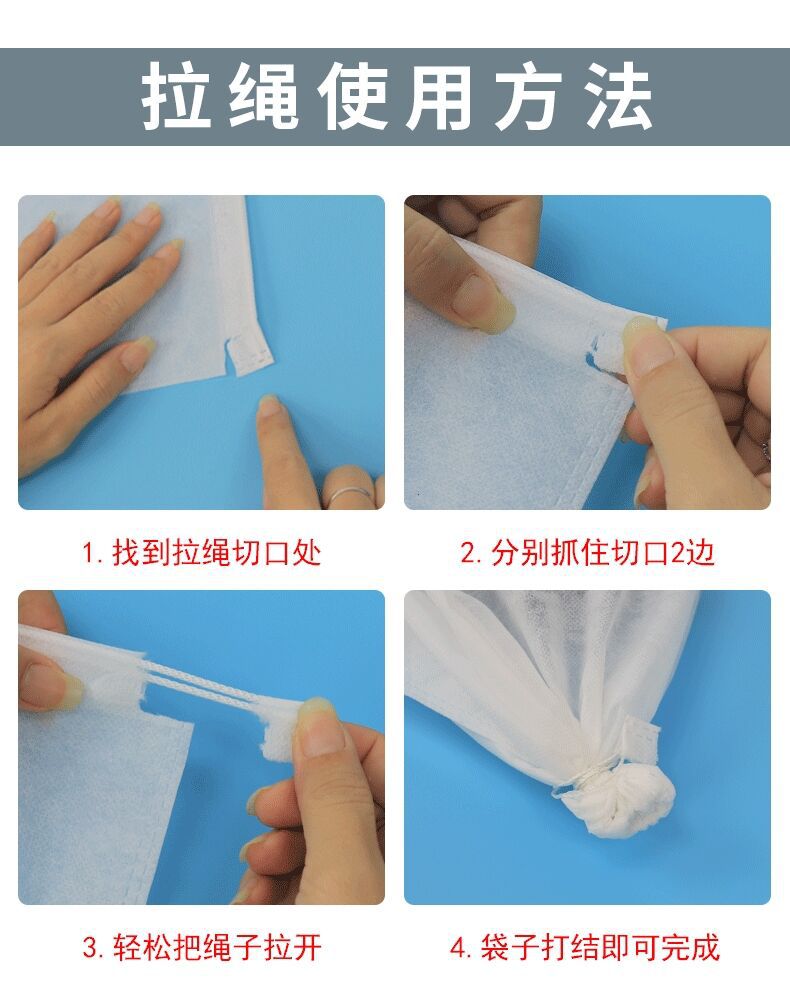 拉绳使用方法

1. 找到拉绳切口处

2. 分别抓住切口2边

3. 轻松把绳子拉开

4. 袋子打结即可完成