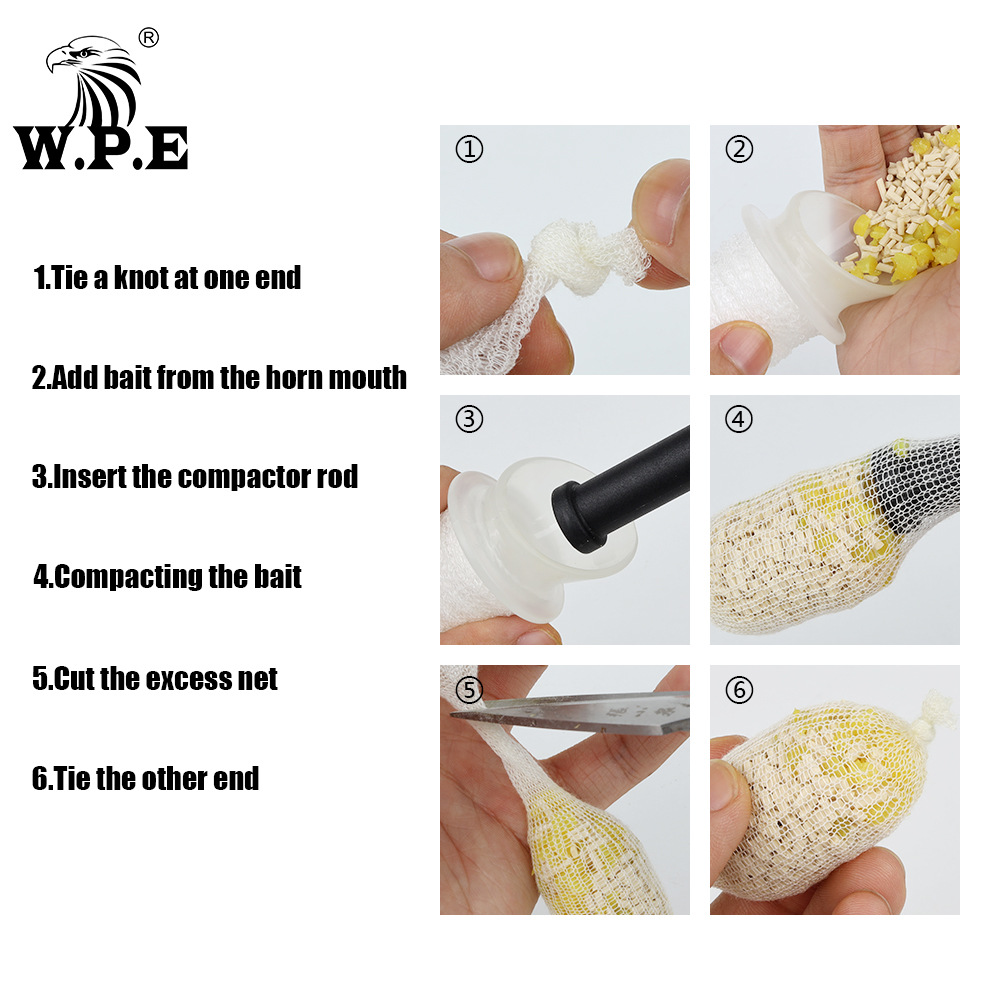 ®
W.P.E

1.Tie a knot at one end

2.Add bait from the horn mouth

3.Insert the compactor rod

4.Compacting the bait

5.Cut the excess net

6.Tie the other end

①

②

③

④

⑤

⑥