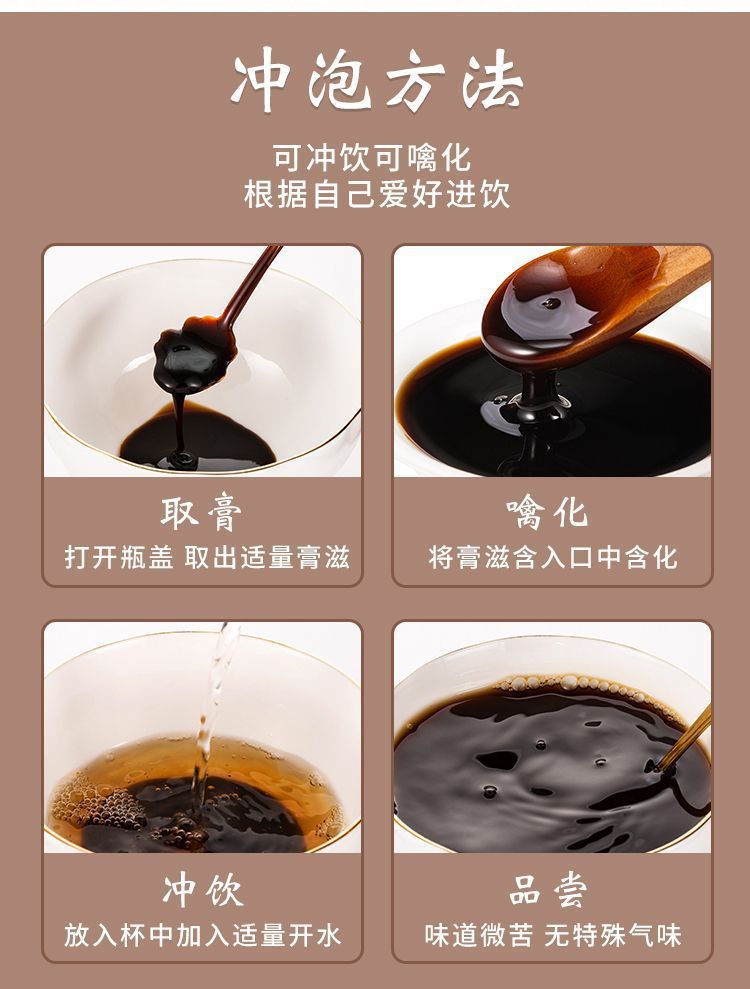 冲泡方法

可冲饮可噙化
根据自己爱好进饮

取膏
打开瓶盖 取出适量膏滋

噙化
将膏滋含入口中含化

冲饮
放入杯中加入适量开水

品尝
味道微苦 无特殊气味