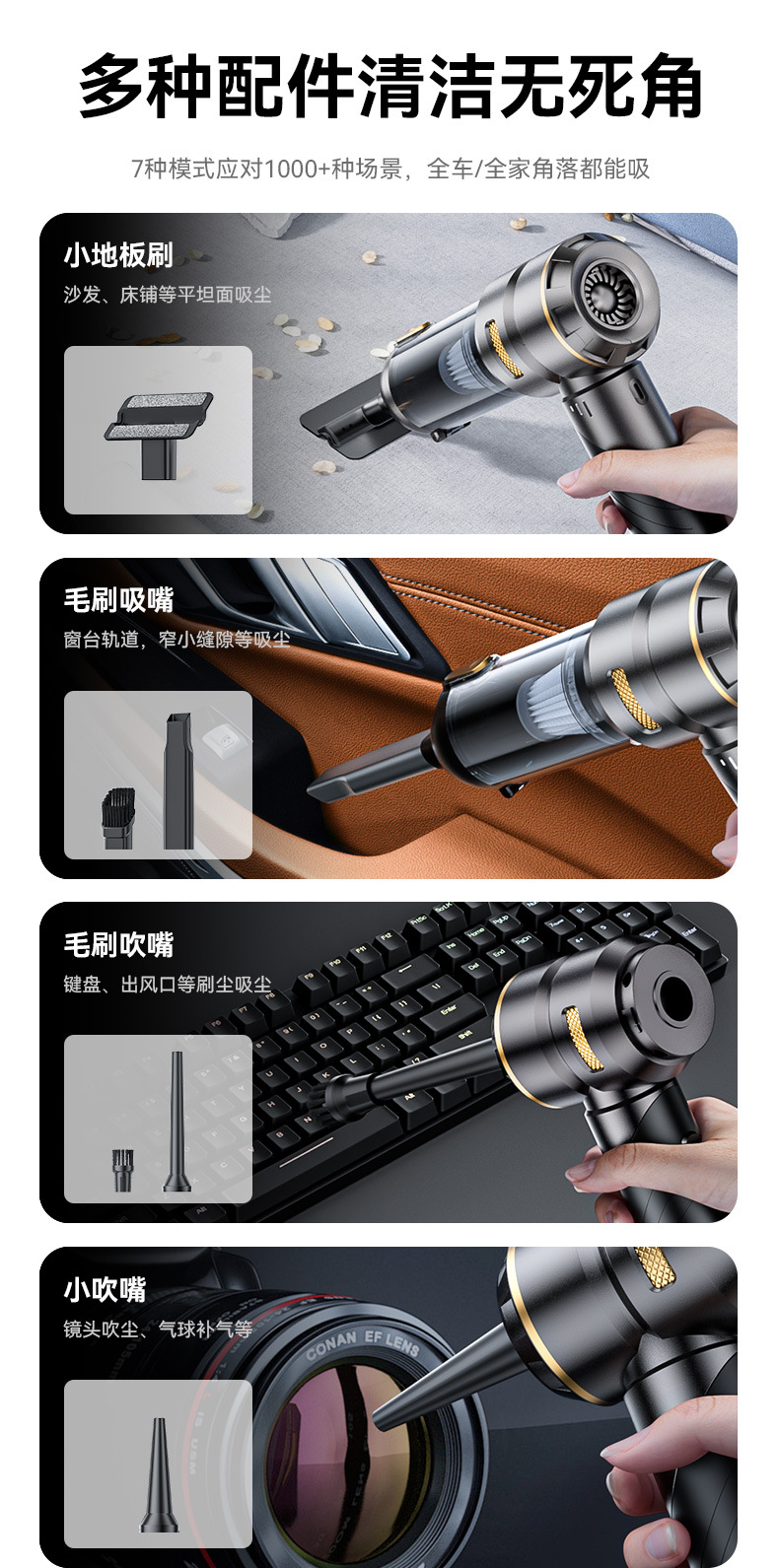 多种配件清洁无死角

7种模式应对1000+种场景，全车/全家角落都能吸

小地板刷
沙发、床铺等平坦面吸尘

毛刷吸嘴
窗台轨道，窄小缝隙等吸尘

毛刷吹嘴
键盘、出风口等刷尘吸尘

小吹嘴
镜头吹尘、气球补气等

CONAN EF LENS