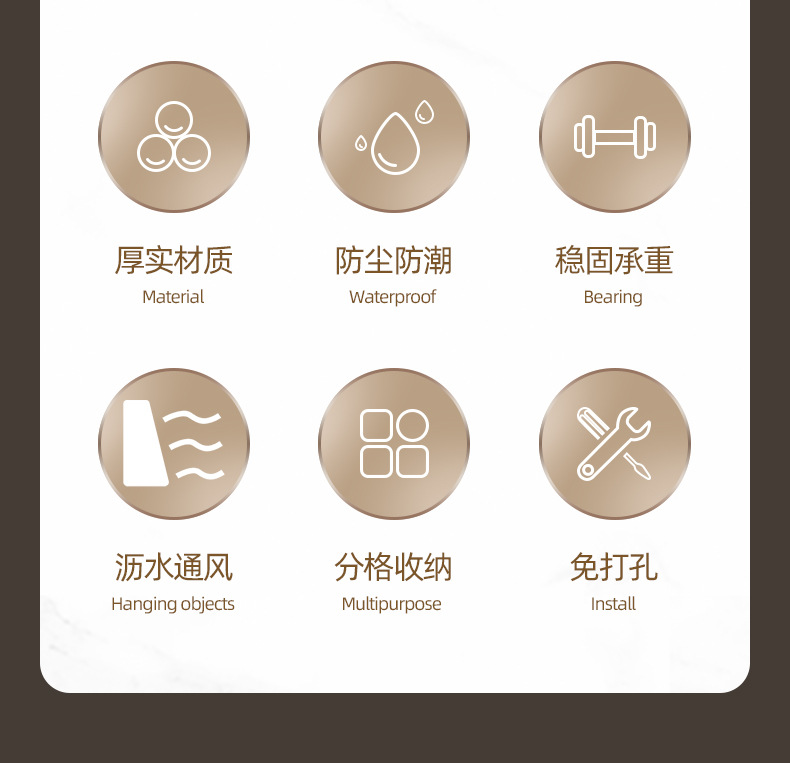 厚实材质
Material

防尘防潮
Waterproof

稳固承重
Bearing

沥水通风
Hanging objects

分格收纳
Multipurpose

免打孔
Install