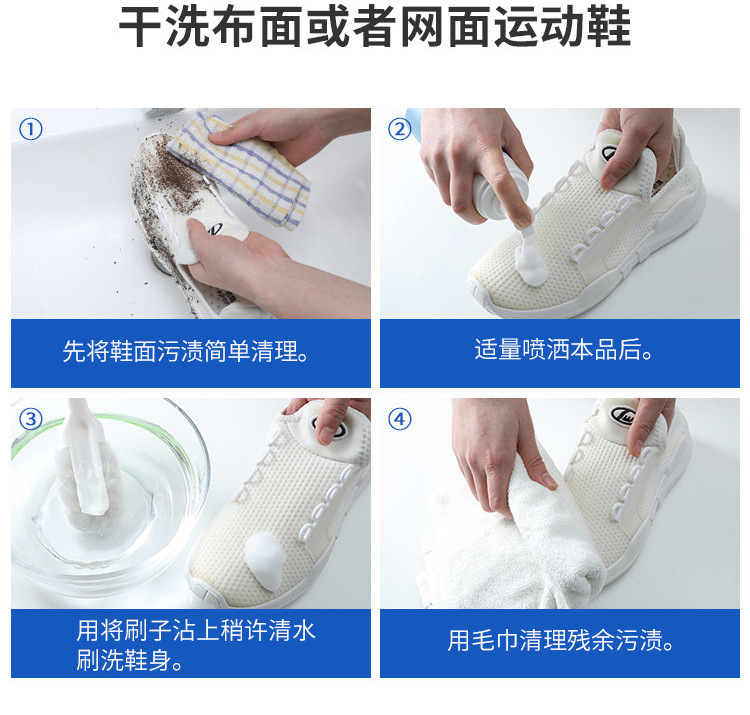 干洗布面或者网面运动鞋

①

先将鞋面污渍简单清理。

②

适量喷洒本品后。

③

用将刷子沾上稍许清水刷洗鞋身。

④

用毛巾清理残余污渍。