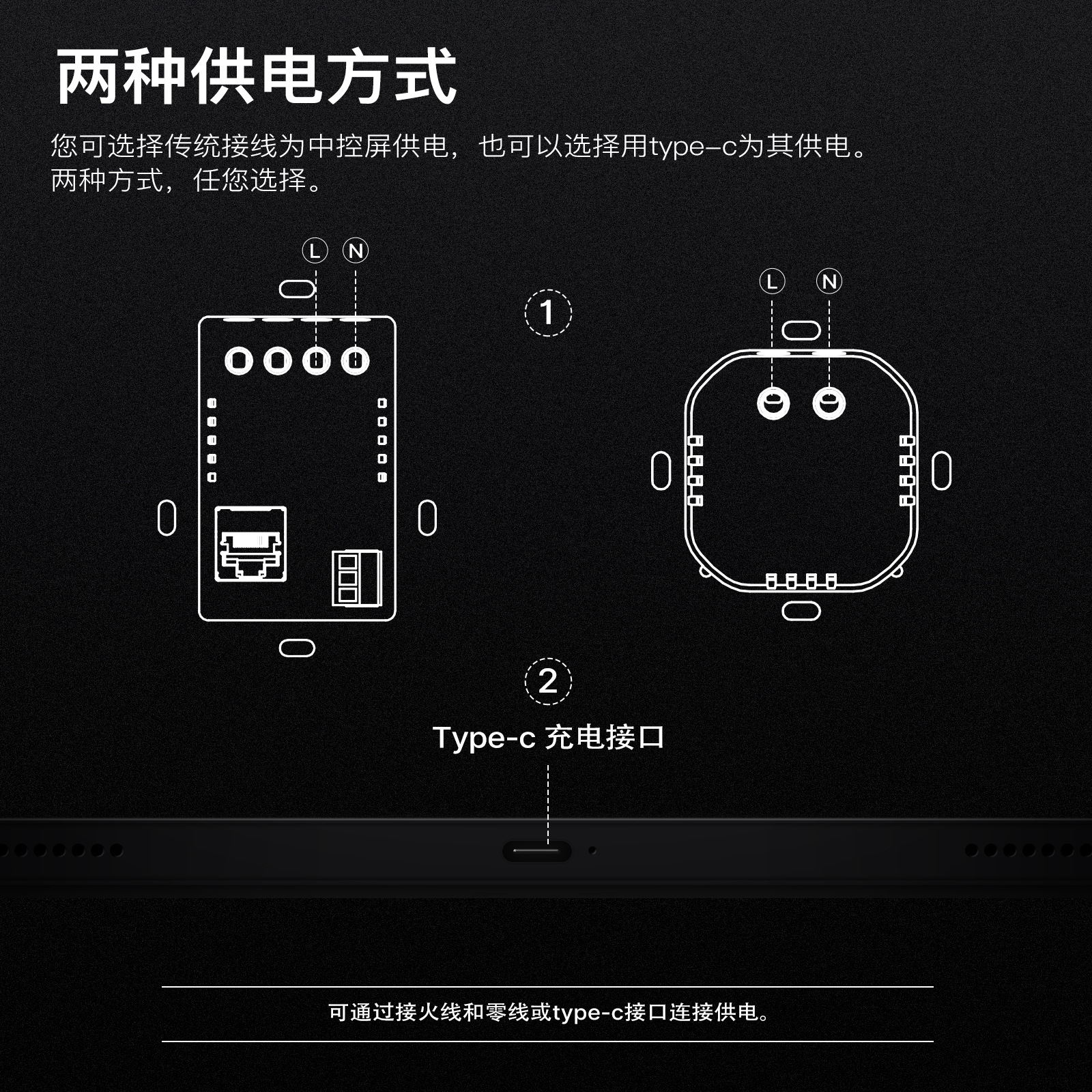 两种供电方式

您可选择传统接线为中控屏供电，也可以选择用type-c为其供电。
两种方式，任您选择。

L N

1

L N

2

Type-c 充电接口

可通过接火线和零线或type-c接口连接供电。